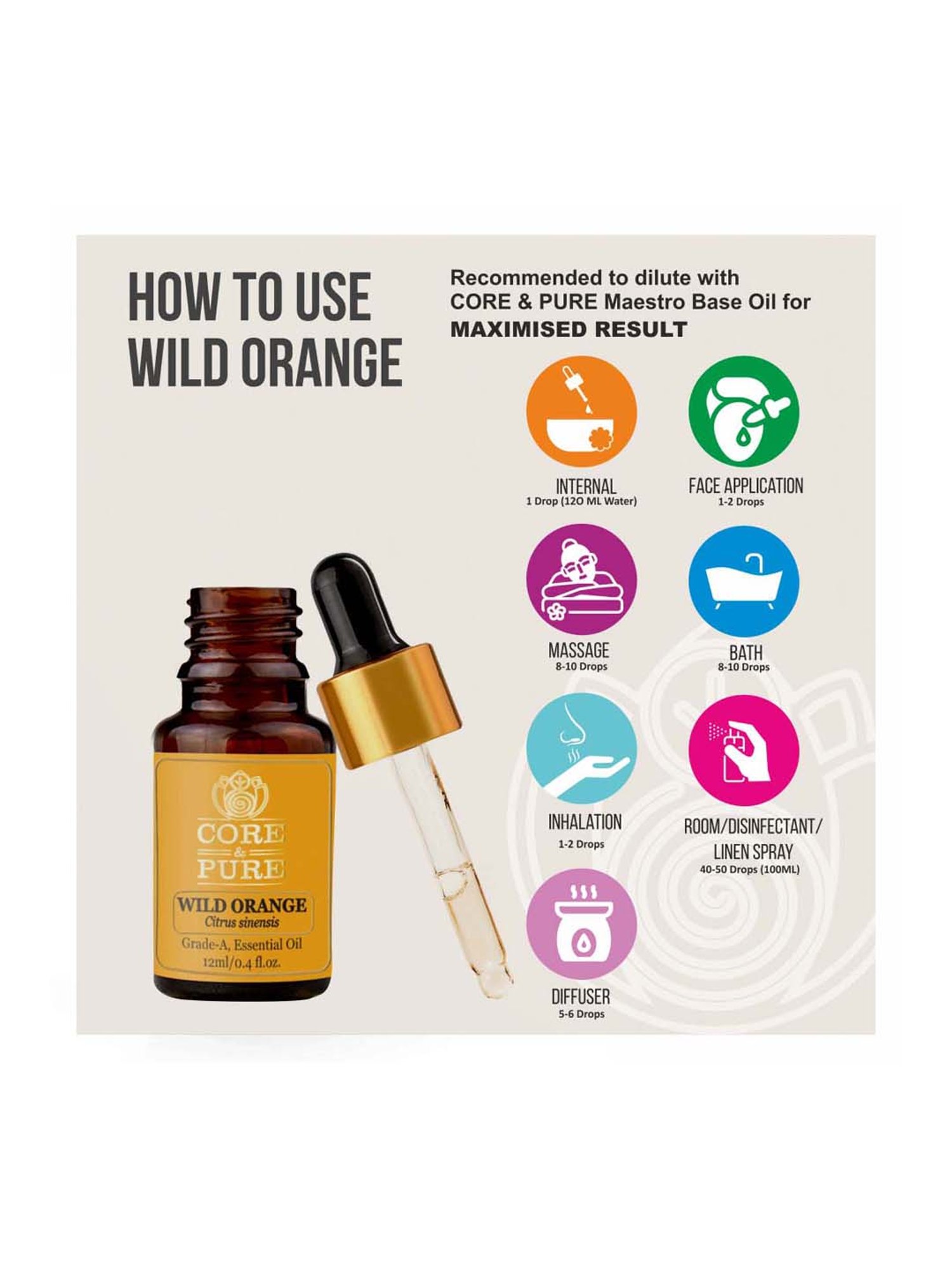 HOW TO USE WILD ORANGE

Recommended to dilute with CORE & PURE Maestro Base Oil for MAXIMISED RESULT

INTERNAL
1 Drop (120 ML Water)

FACE APPLICATION
1-2 Drops

MASSAGE
8-10 Drops

BATH
8-10 Drops

INHALATION
1-2 Drops

ROOM/DISINFECTANT/ LINEN SPRAY
40-50 Drops (100ML)

DIFFUSER
5-6 Drops

CORE & PURE
WILD ORANGE
Citrus sinensis
Grade-A, Essential Oil
12ml/0.4 fl.oz.