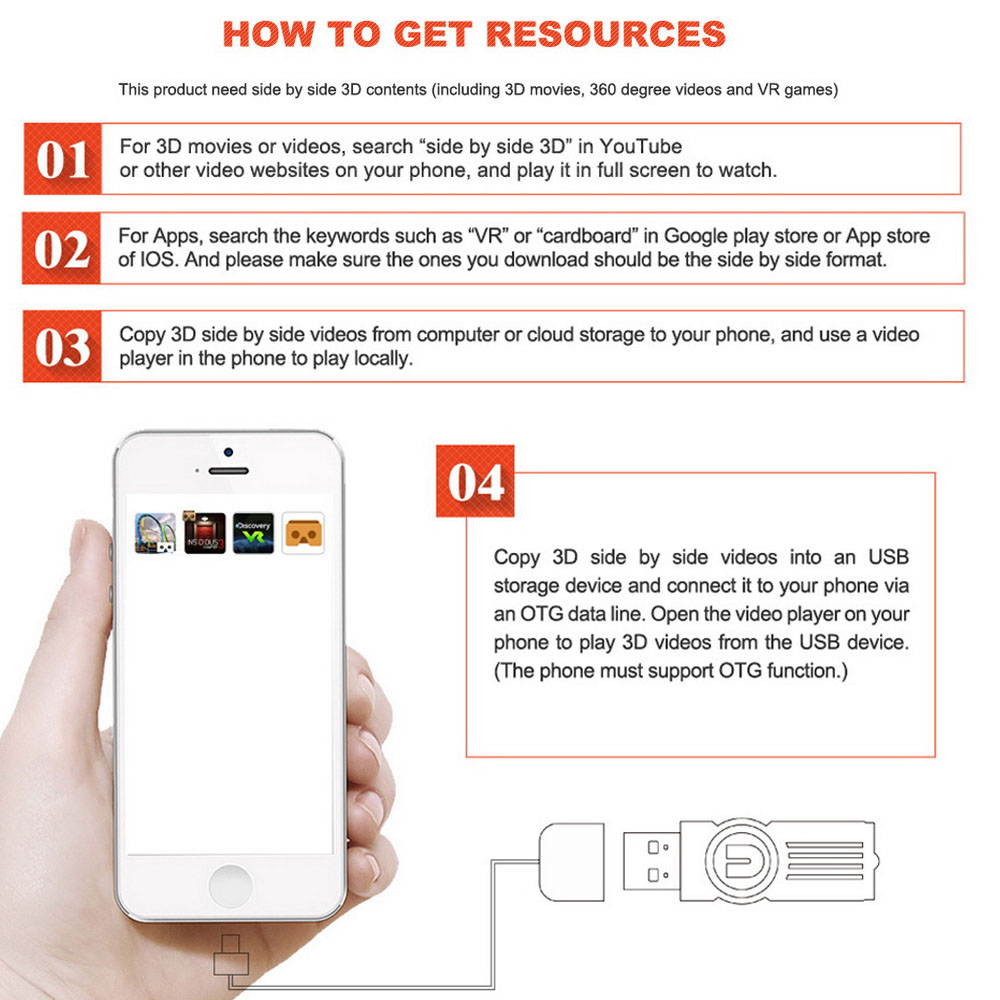 HOW TO GET RESOURCES

This product need side by side 3D contents (including 3D movies, 360 degree videos and VR games)

01 For 3D movies or videos, search “side by side 3D” in YouTube or other video websites on your phone, and play it in full screen to watch.

02 For Apps, search the keywords such as “VR” or “cardboard” in Google play store or App store of IOS. And please make sure the ones you download should be the side by side format.

03 Copy 3D side by side videos from computer or cloud storage to your phone, and use a video player in the phone to play locally.

INSIDIOUS 3

Discovery VR

04

Copy 3D side by side videos into an USB storage device and connect it to your phone via an OTG data line. Open the video player on your phone to play 3D videos from the USB device. (The phone must support OTG function.)