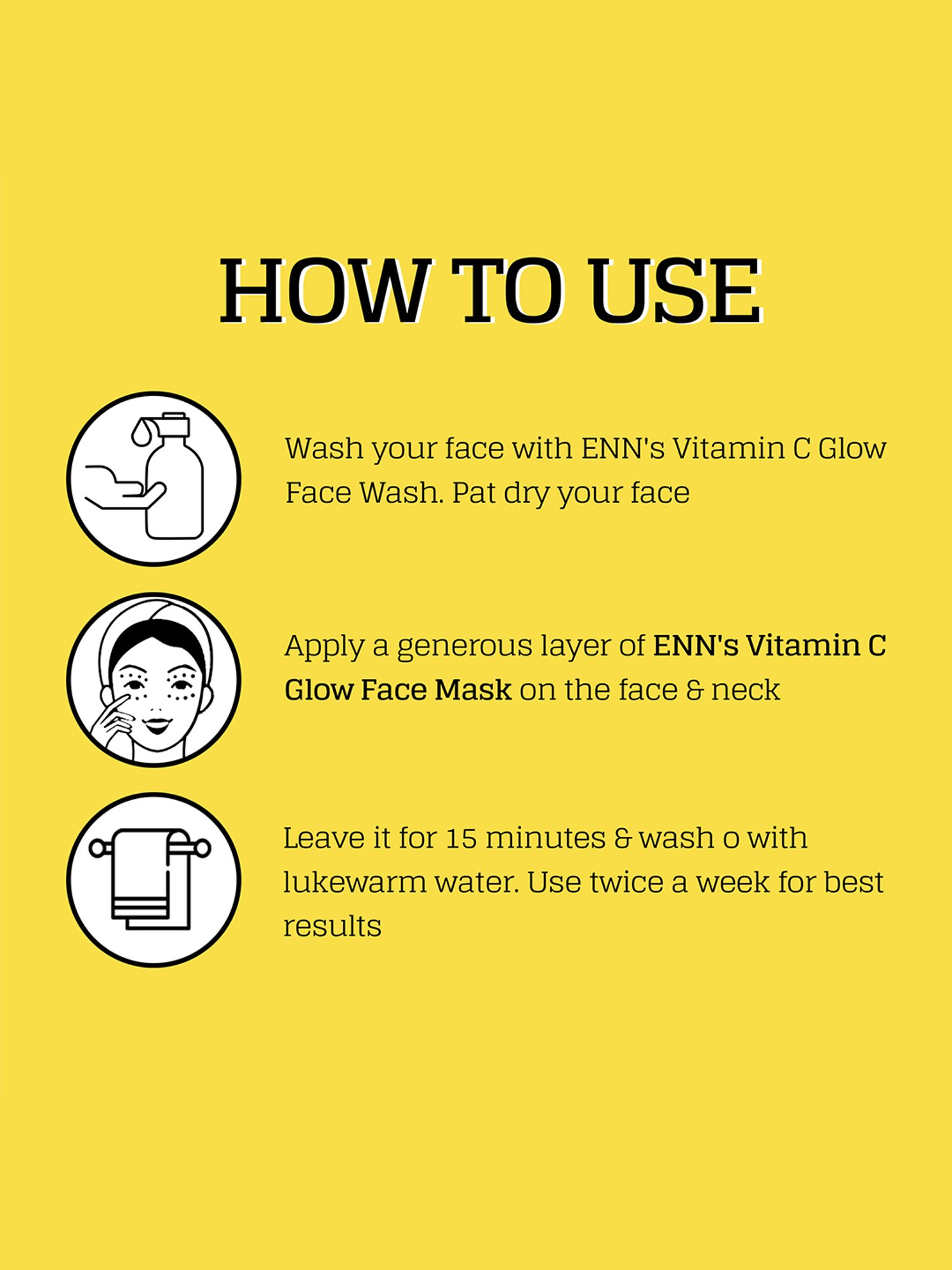 HOW TO USE

Wash your face with ENN's Vitamin C Glow Face Wash. Pat dry your face

Apply a generous layer of ENN's Vitamin C Glow Face Mask on the face & neck

Leave it for 15 minutes & wash o with lukewarm water. Use twice a week for best results