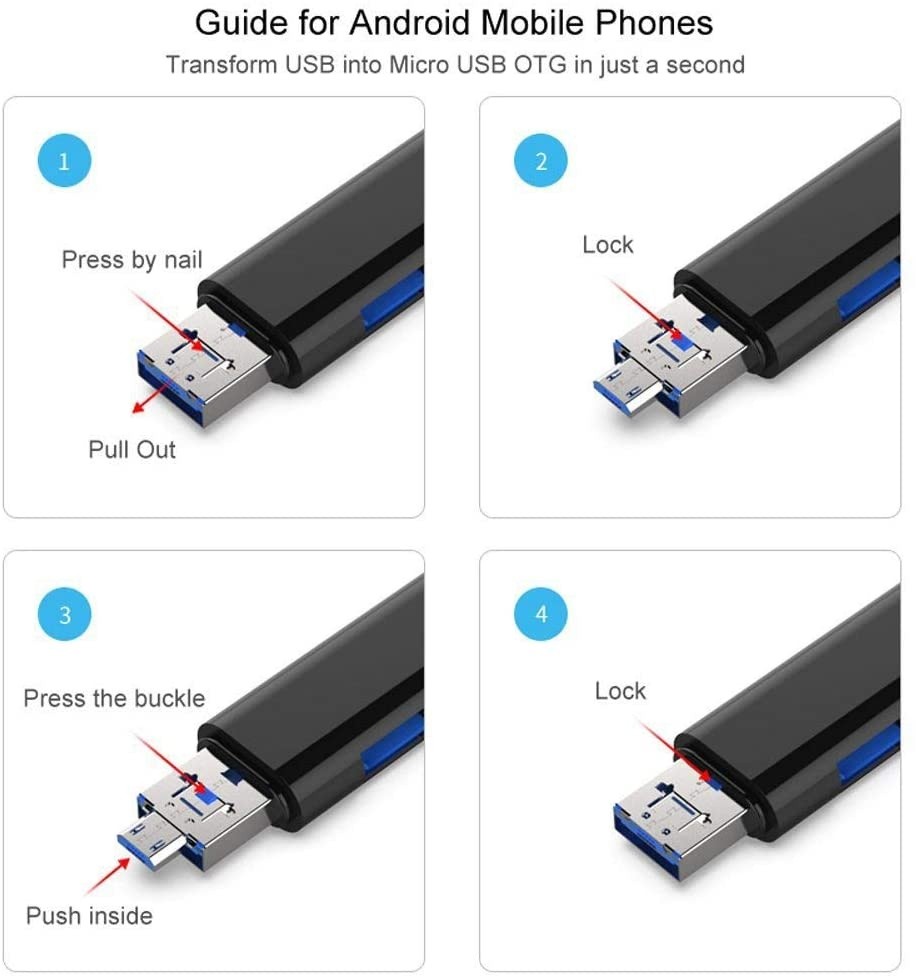 Guide for Android Mobile Phones

Transform USB into Micro USB OTG in just a second

1

Press by nail

Pull Out

2

Lock

3

Press the buckle

Push inside

4

Lock