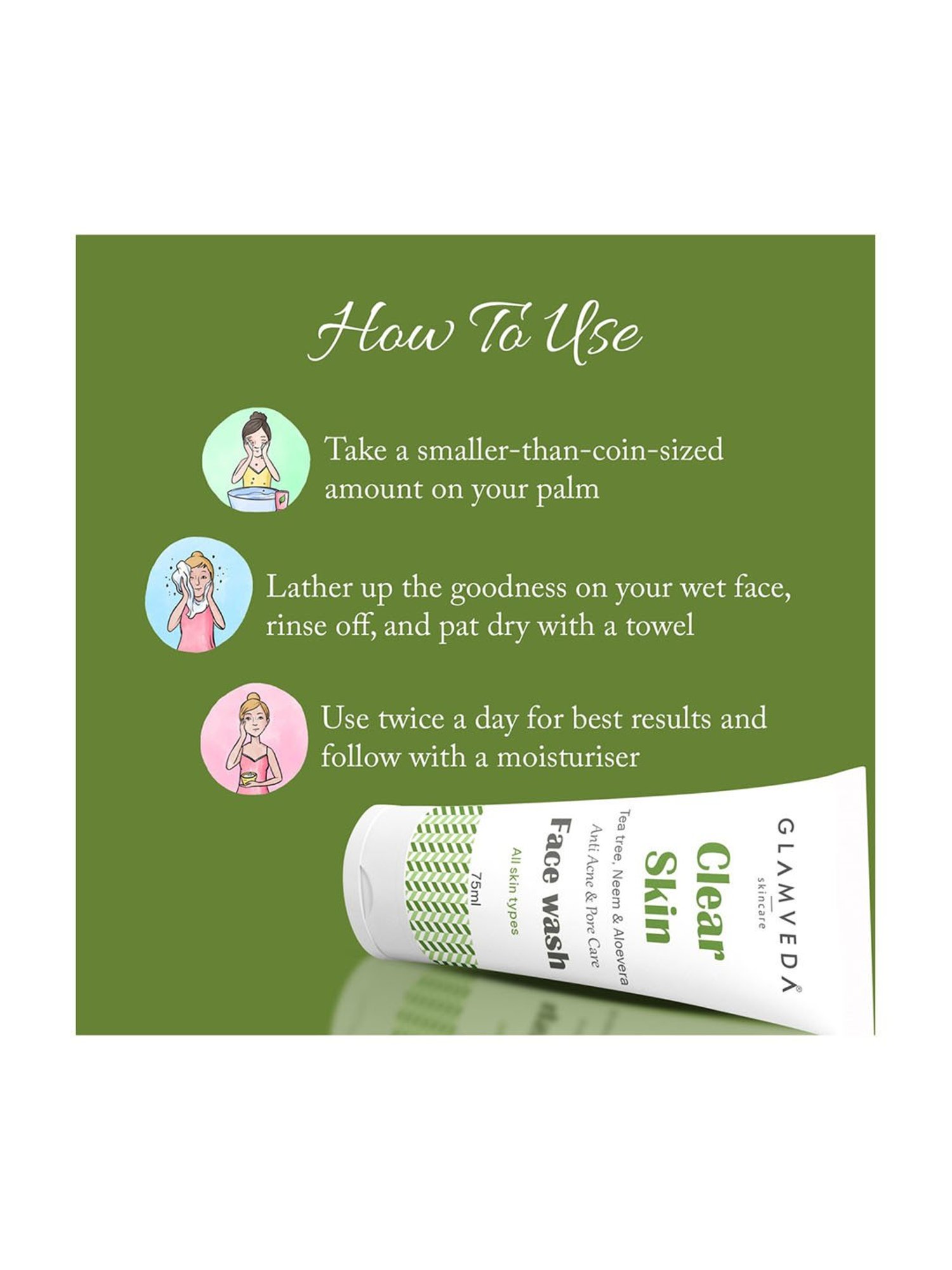 How To Use

Take a smaller-than-coin-sized amount on your palm

Lather up the goodness on your wet face, rinse off, and pat dry with a towel

Use twice a day for best results and follow with a moisturiser

GLAMVEDA®
skincare
Clear Skin
Tea tree, Neem & Aloevera
Anti Acne & Pore Care
Face wash
All skin types
75ml