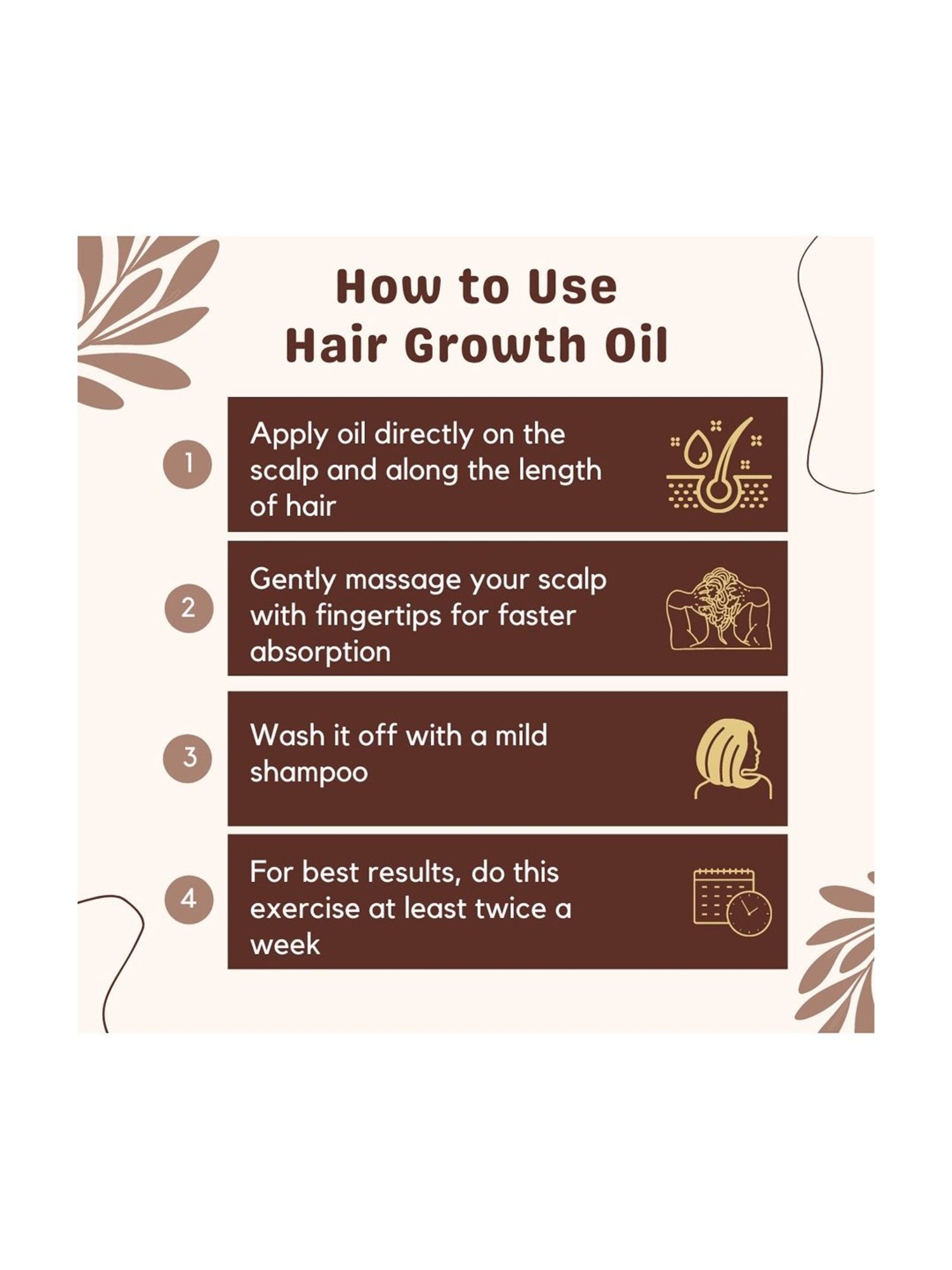 How to Use Hair Growth Oil

1 Apply oil directly on the scalp and along the length of hair

2 Gently massage your scalp with fingertips for faster absorption

3 Wash it off with a mild shampoo

4 For best results, do this exercise at least twice a week