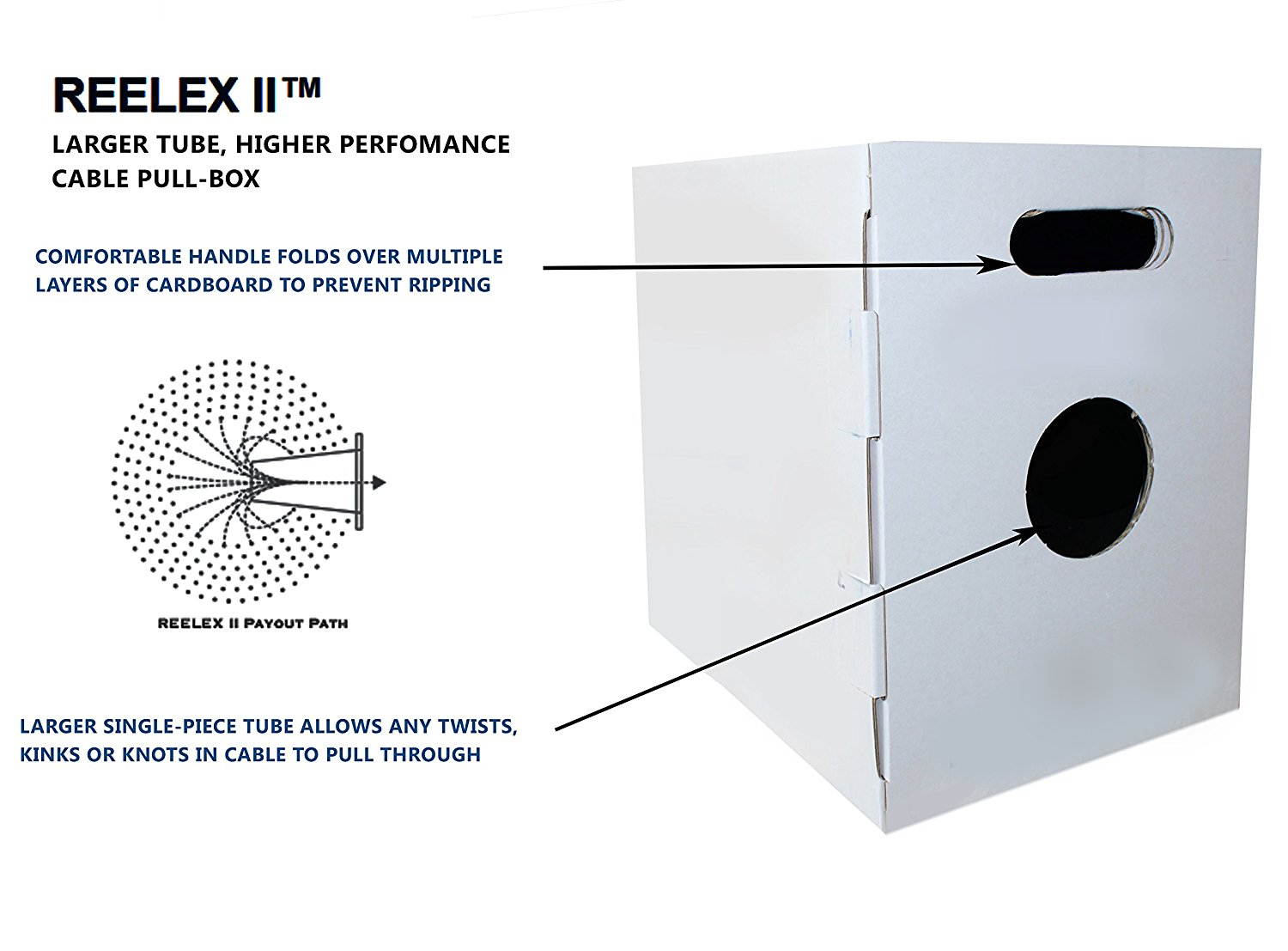 REELEX II™

LARGER TUBE, HIGHER PERFOMANCE CABLE PULL-BOX

COMFORTABLE HANDLE FOLDS OVER MULTIPLE LAYERS OF CARDBOARD TO PREVENT RIPPING

REELEX II PAYOUT PATH

LARGER SINGLE-PIECE TUBE ALLOWS ANY TWISTS, KINKS OR KNOTS IN CABLE TO PULL THROUGH