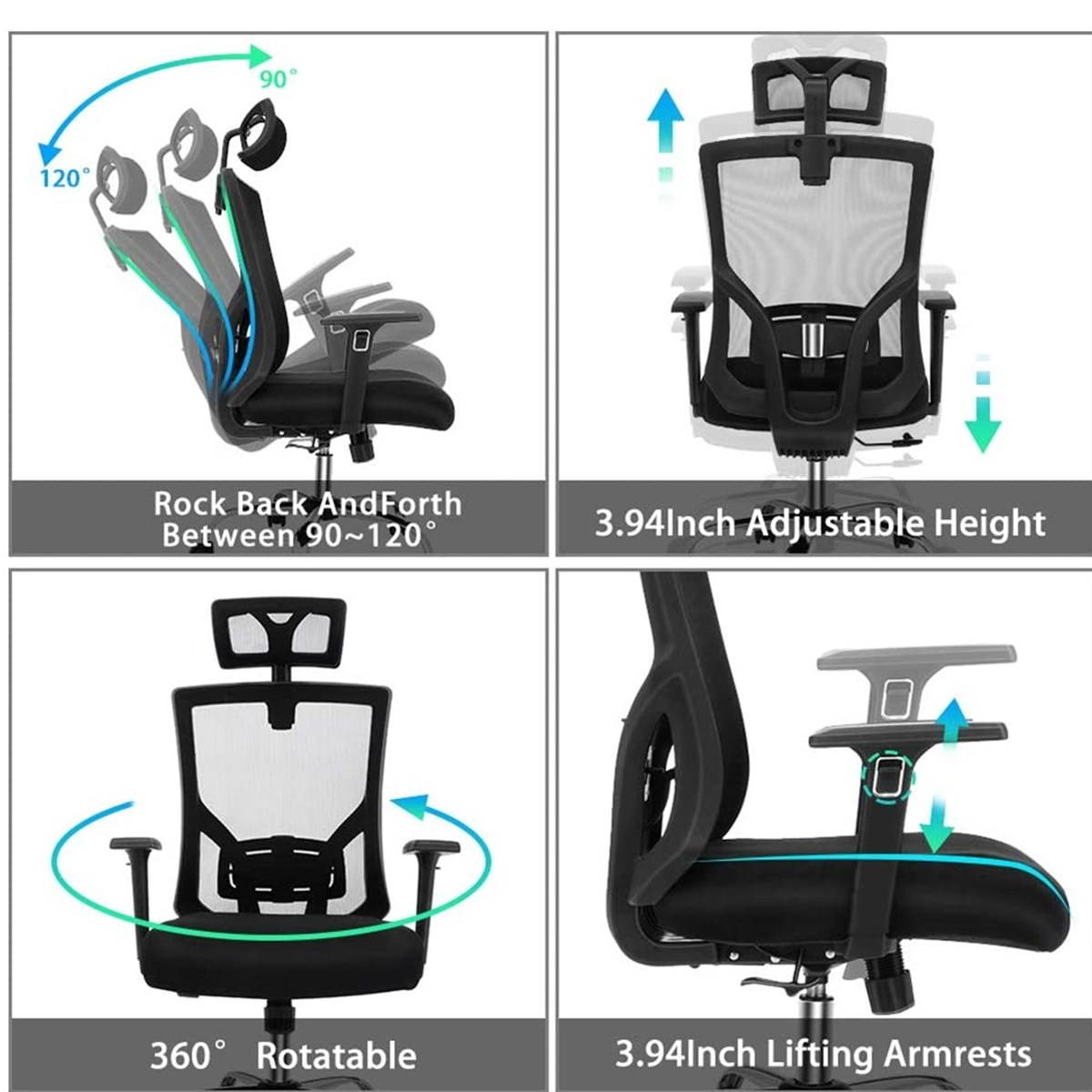 90°

120°

Rock Back AndForth Between 90~120°

3.94Inch Adjustable Height

360° Rotatable

3.94Inch Lifting Armrests