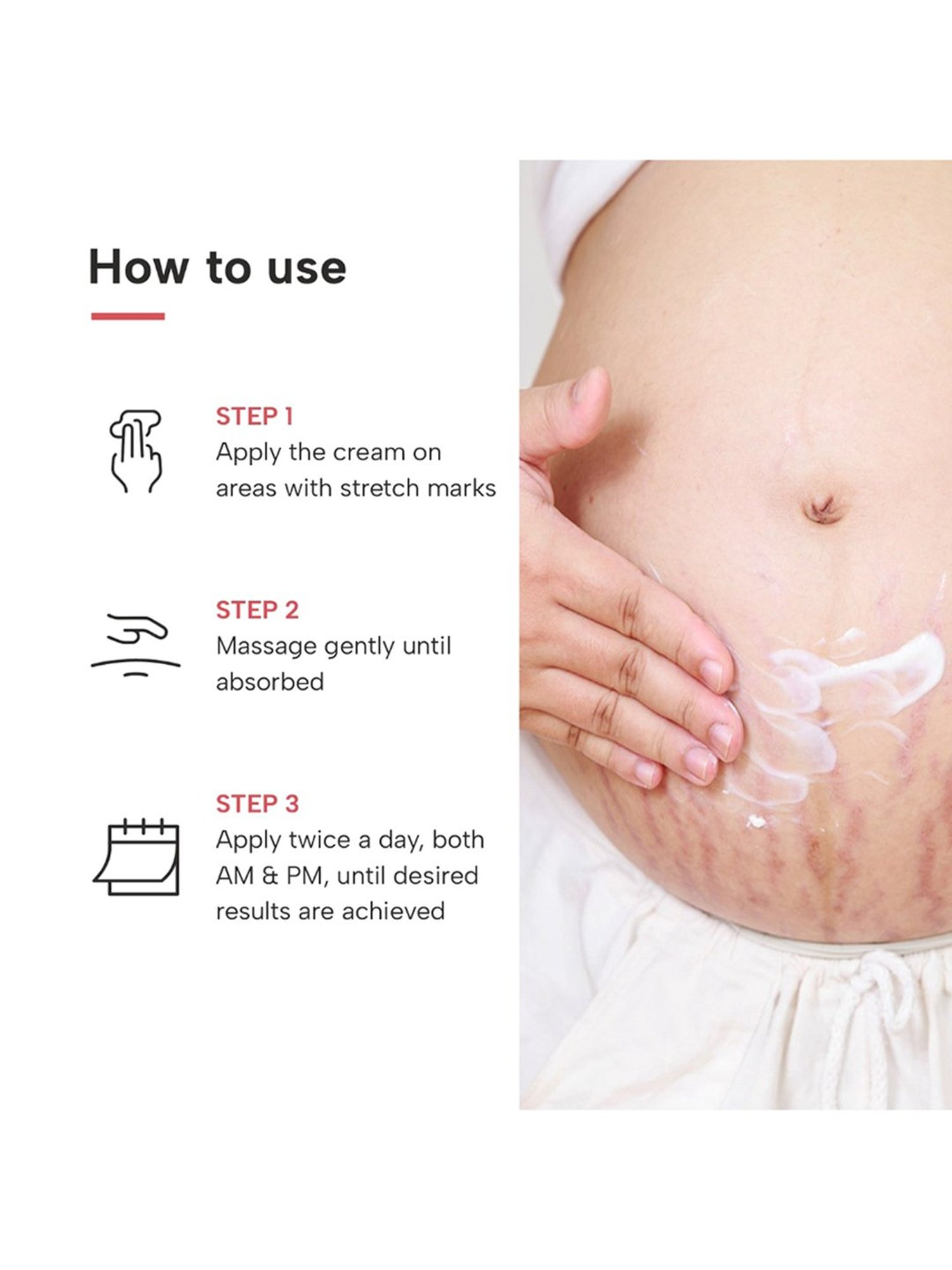 How to use

STEP 1
Apply the cream on areas with stretch marks

STEP 2
Massage gently until absorbed

STEP 3
Apply twice a day, both AM & PM, until desired results are achieved