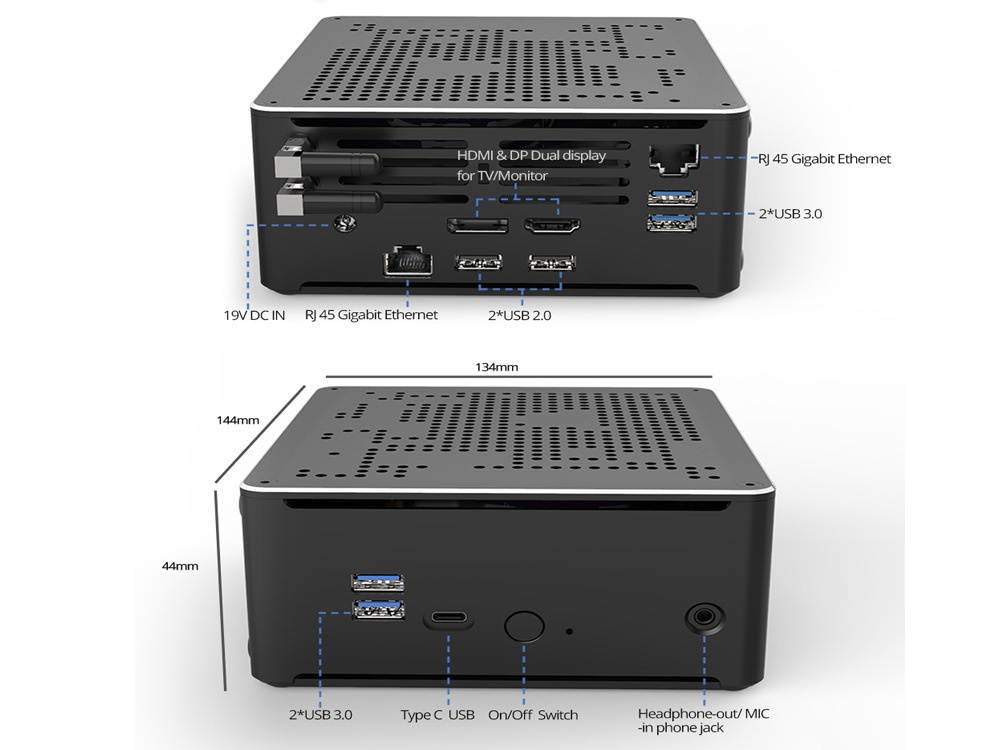 HDMI & DP Dual display for TV/Monitor

RJ 45 Gigabit Ethernet

2*USB 3.0

19V DC IN

RJ 45 Gigabit Ethernet

2*USB 2.0

134mm

144mm

44mm

2*USB 3.0

Type C USB

On/Off Switch

Headphone-out/ MIC -in phone jack