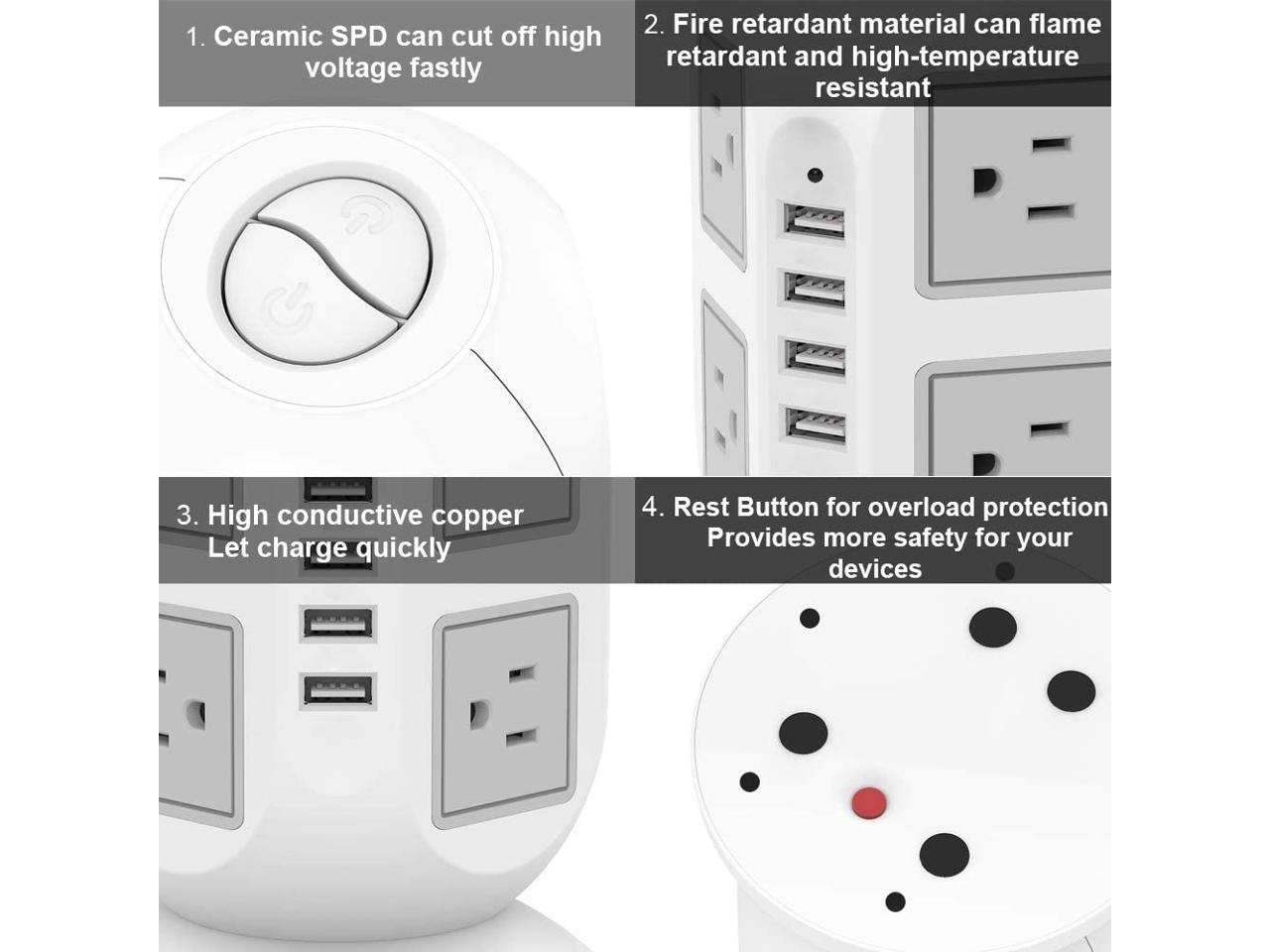 1. Ceramic SPD can cut off high voltage fastly

2. Fire retardant material can flame retardant and high-temperature resistant

3. High conductive copper
Let charge quickly

4. Rest Button for overload protection
Provides more safety for your devices