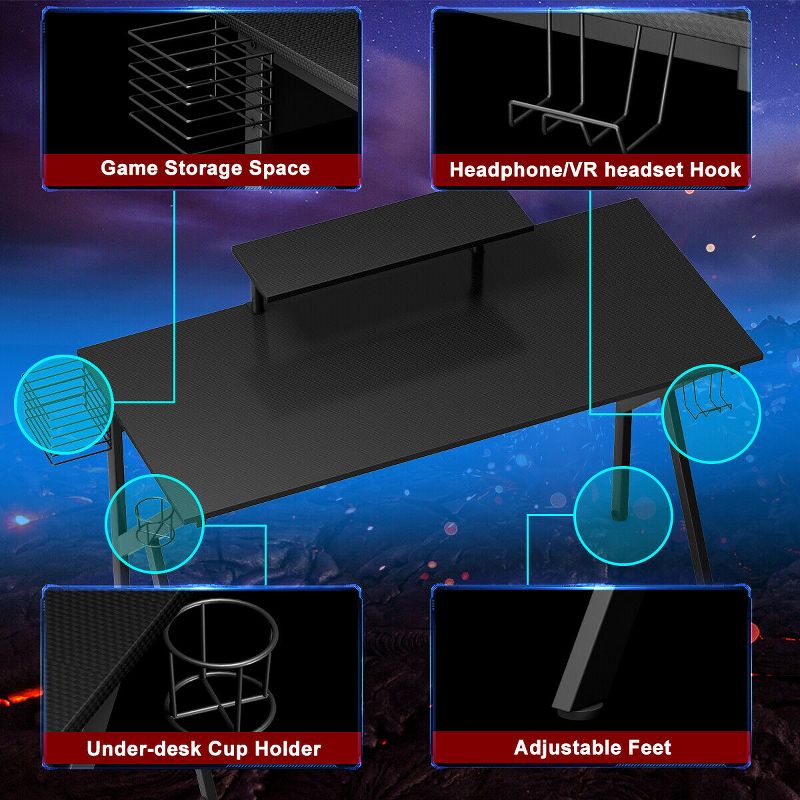 Game Storage Space

Headphone/VR headset Hook

Under-desk Cup Holder

Adjustable Feet