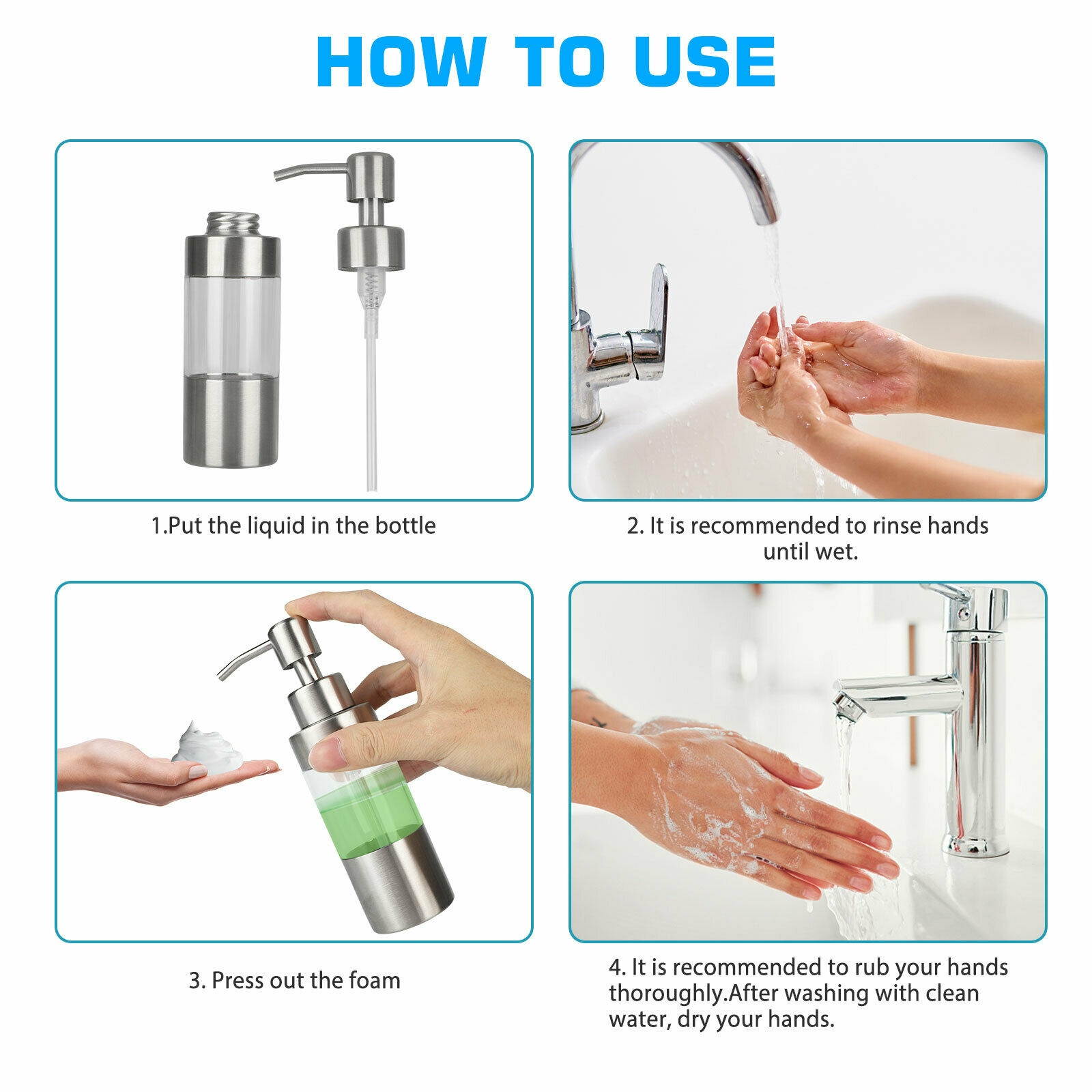 HOW TO USE

1.Put the liquid in the bottle

2. It is recommended to rinse hands until wet.

3. Press out the foam

4. It is recommended to rub your hands thoroughly.After washing with clean water, dry your hands.