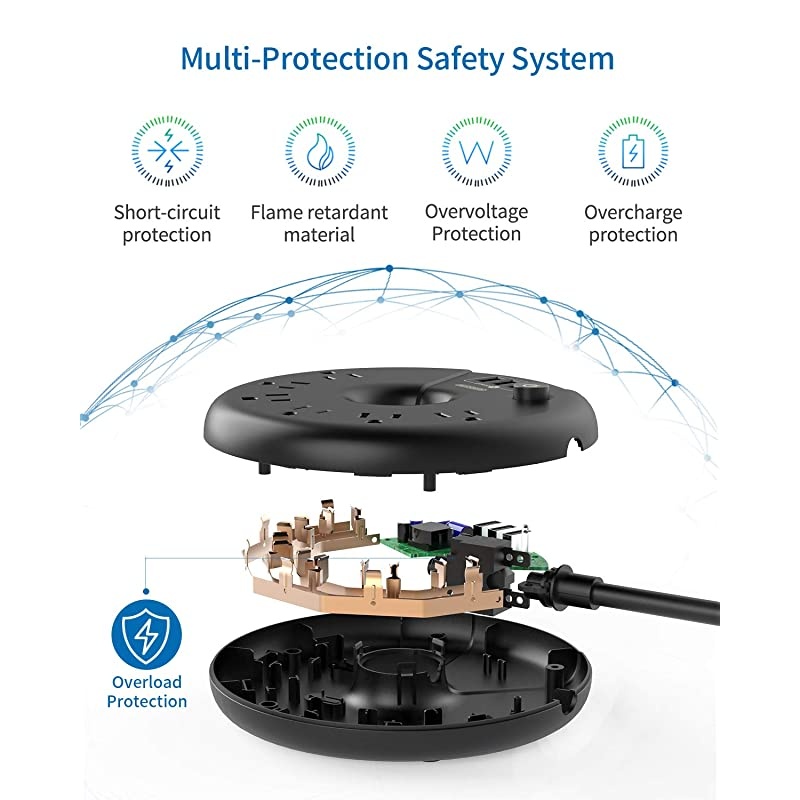 Multi-Protection Safety System

Short-circuit protection

Flame retardant material

Overvoltage Protection

Overcharge protection

Overload Protection