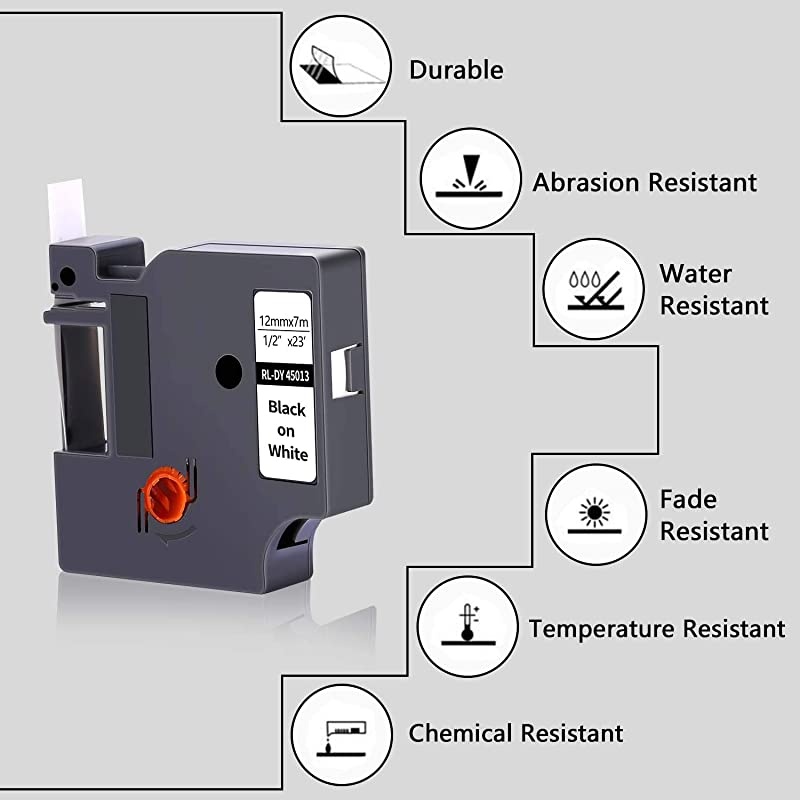 12mmx7m
1/2" x23'
RL-DY 45013
Black on White

Durable

Abrasion Resistant

Water Resistant

Fade Resistant

Temperature Resistant

Chemical Resistant