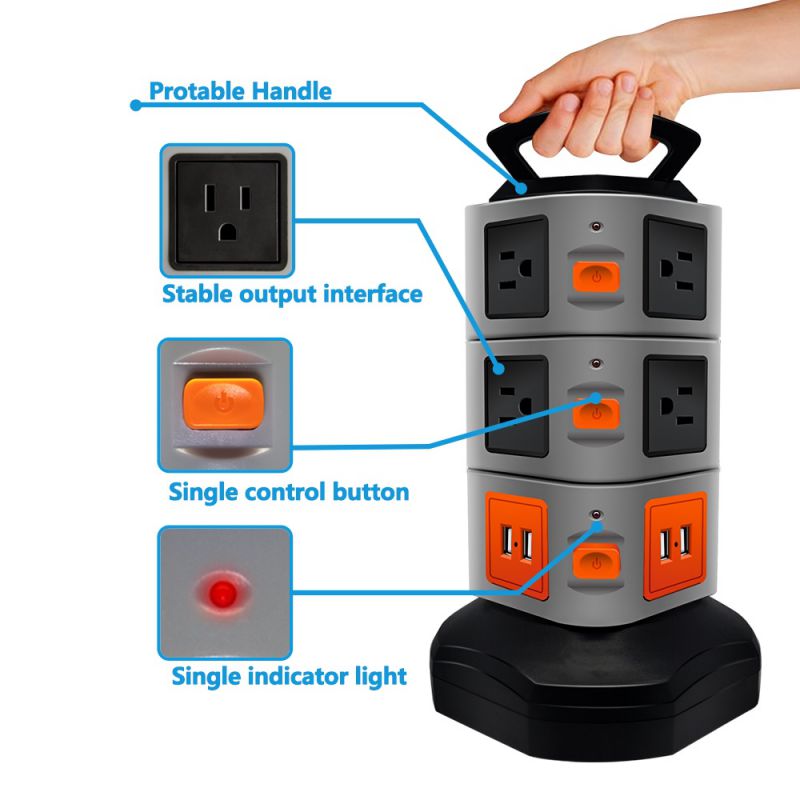 Protable Handle

Stable output interface

Single control button

Single indicator light