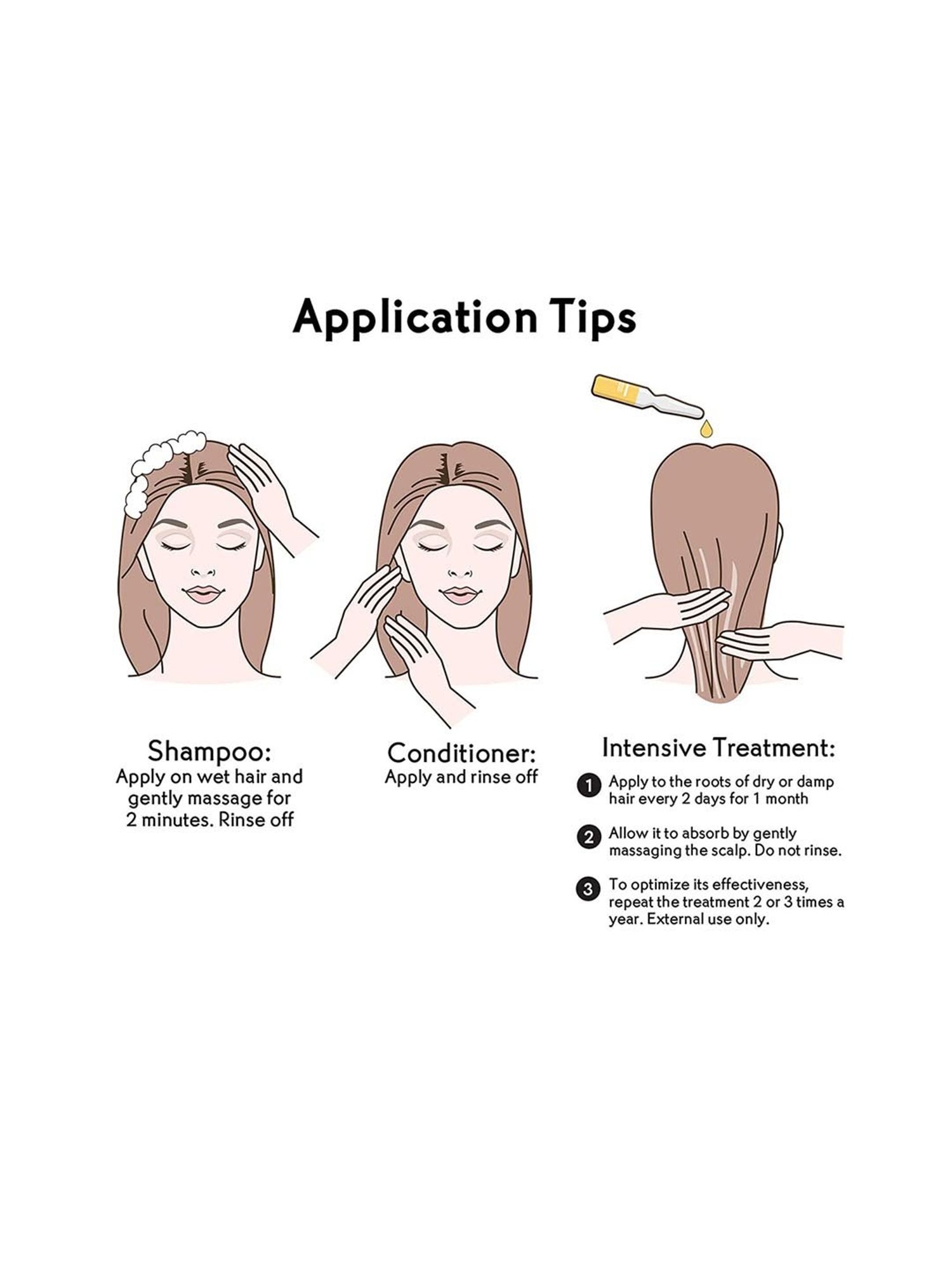 Application Tips

Shampoo:
Apply on wet hair and gently massage for 2 minutes. Rinse off

Conditioner:
Apply and rinse off

Intensive Treatment:

1 Apply to the roots of dry or damp hair every 2 days for 1 month

2 Allow it to absorb by gently massaging the scalp. Do not rinse.

3 To optimize its effectiveness, repeat the treatment 2 or 3 times a year. External use only.