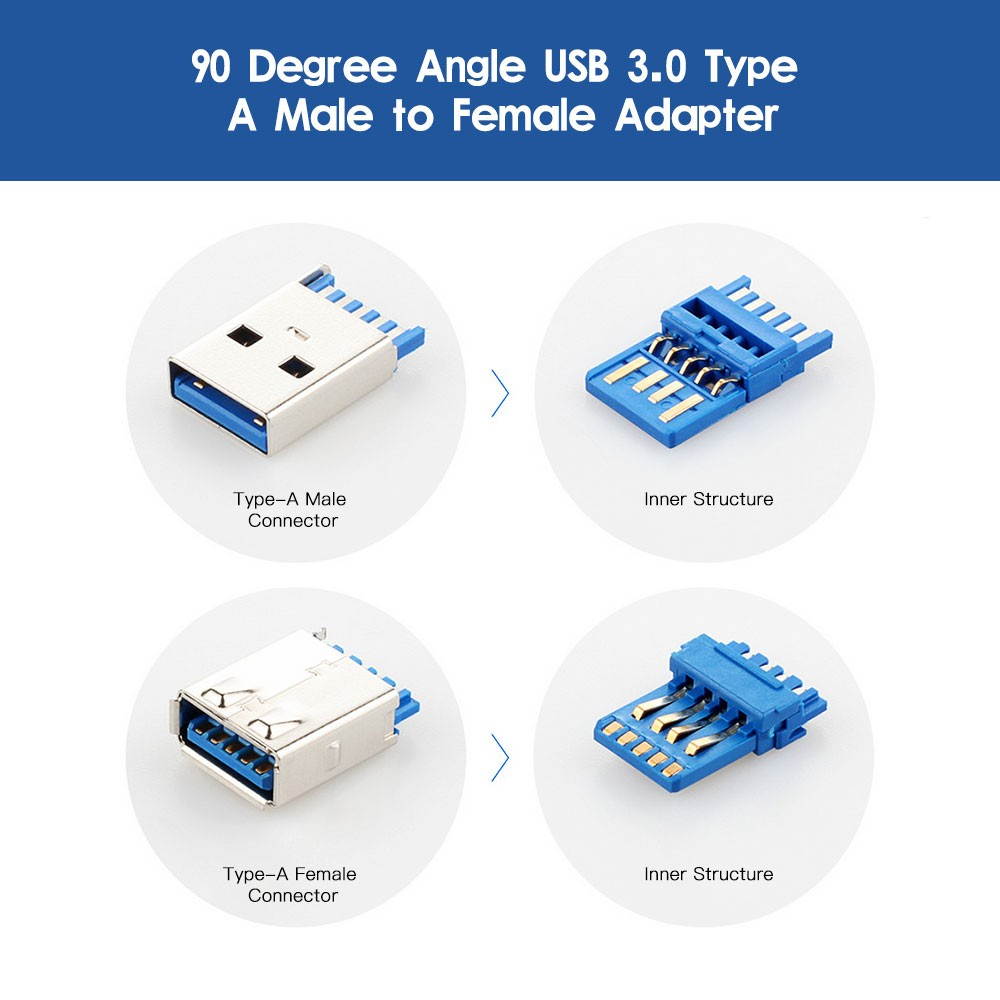 90 Degree Angle USB 3.0 Type A Male to Female Adapter

Type-A Male Connector

Inner Structure

Type-A Female Connector

Inner Structure