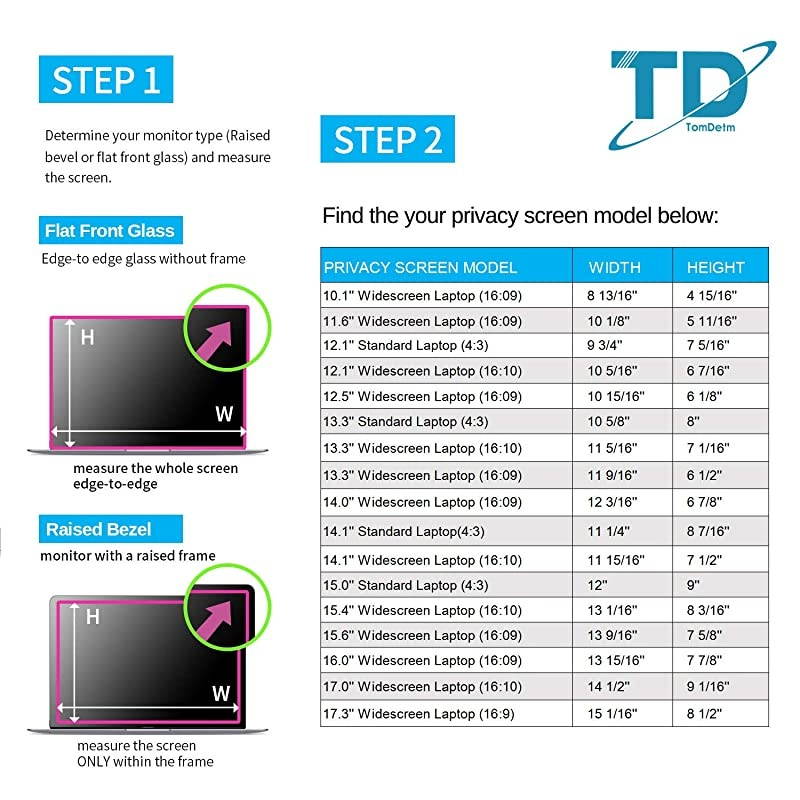 STEP 1

Determine your monitor type (Raised bevel or flat front glass) and measure the screen.

Flat Front Glass

Edge-to edge glass without frame

H

W

measure the whole screen edge-to-edge

Raised Bezel

monitor with a raised frame

H

W

measure the screen ONLY within the frame

TD
TomDetm

STEP 2

Find the your privacy screen model below:

| PRIVACY SCREEN MODEL | WIDTH | HEIGHT |
|---|---|---|
| 10.1" Widescreen Laptop (16:09) | 8 13/16" | 4 15/16" |
| 11.6" Widescreen Laptop (16:09) | 10 1/8" | 5 11/16" |
| 12.1" Standard Laptop (4:3) | 9 3/4" | 7 5/16" |
| 12.1" Widescreen Laptop (16:10) | 10 5/16" | 6 7/16" |
| 12.5" Widescreen Laptop (16:09) | 10 15/16" | 6 1/8" |
| 13.3" Standard Laptop (4:3) | 10 5/8" | 8" |
| 13.3" Widescreen Laptop (16:10) | 11 5/16" | 7 1/16" |
| 13.3" Widescreen Laptop (16:09) | 11 9/16" | 6 1/2" |
| 14.0" Widescreen Laptop (16:09) | 12 3/16" | 6 7/8" |
| 14.1" Standard Laptop(4:3) | 11 1/4" | 8 7/16" |
| 14.1" Widescreen Laptop (16:10) | 11 15/16" | 7 1/2" |
| 15.0" Standard Laptop (4:3) | 12" | 9" |
| 15.4" Widescreen Laptop (16:10) | 13 1/16" | 8 3/16" |
| 15.6" Widescreen Laptop (16:09) | 13 9/16" | 7 5/8" |
| 16.0" Widescreen Laptop (16:09) | 13 15/16" | 7 7/8" |
| 17.0" Widescreen Laptop (16:10) | 14 1/2" | 9 1/16" |
| 17.3" Widescreen Laptop (16:9) | 15 1/16" | 8 1/2" |