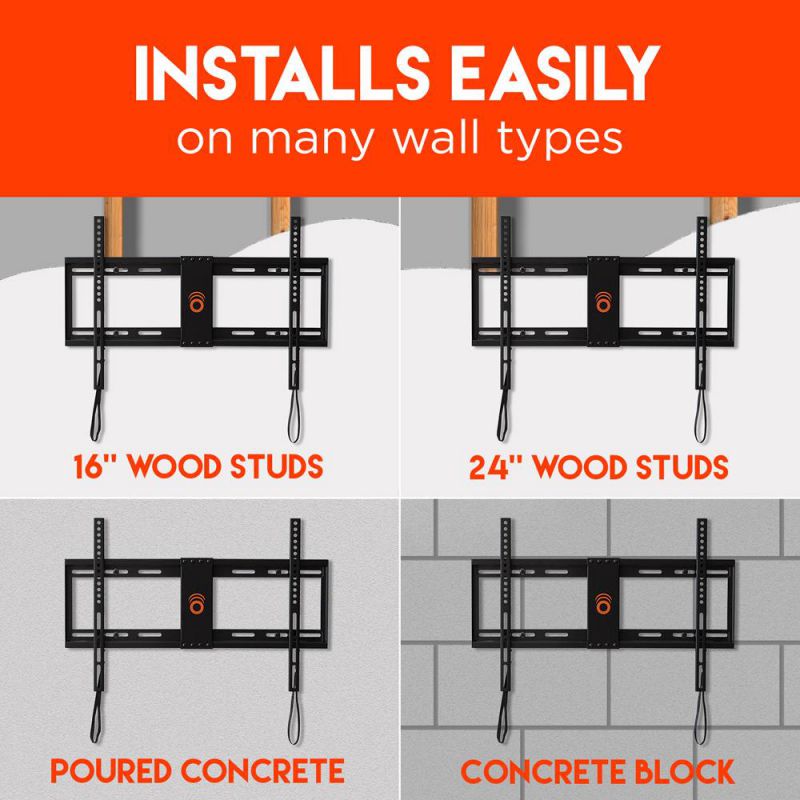 INSTALLS EASILY
on many wall types

16" WOOD STUDS

24" WOOD STUDS

POURED CONCRETE

CONCRETE BLOCK