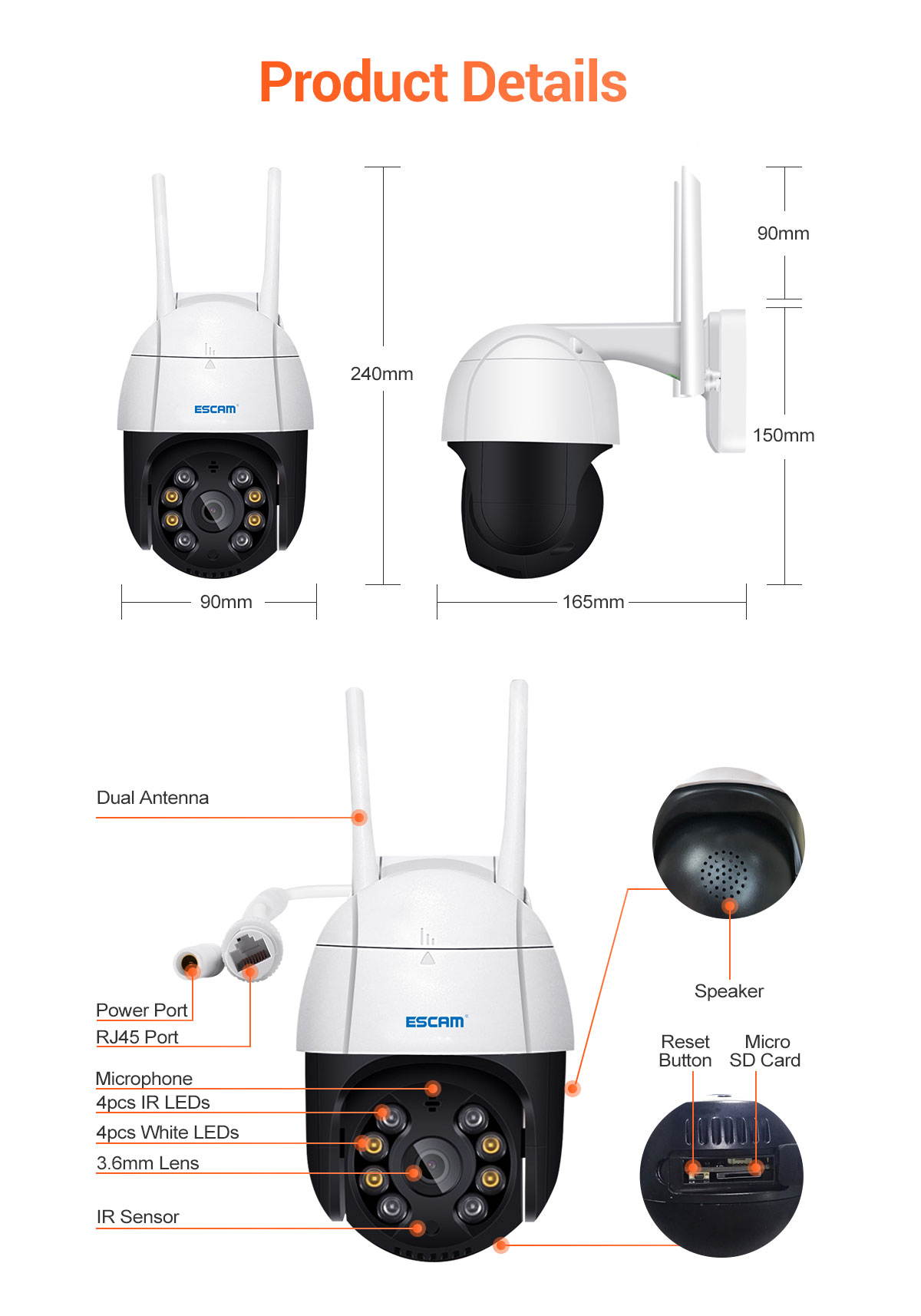 Product Details

ESCAM

240mm

90mm

150mm

90mm

165mm

Dual Antenna

Power Port

RJ45 Port

Microphone

4pcs IR LEDs

4pcs White LEDs

3.6mm Lens

IR Sensor

ESCAM

Speaker

Reset Button

Micro SD Card