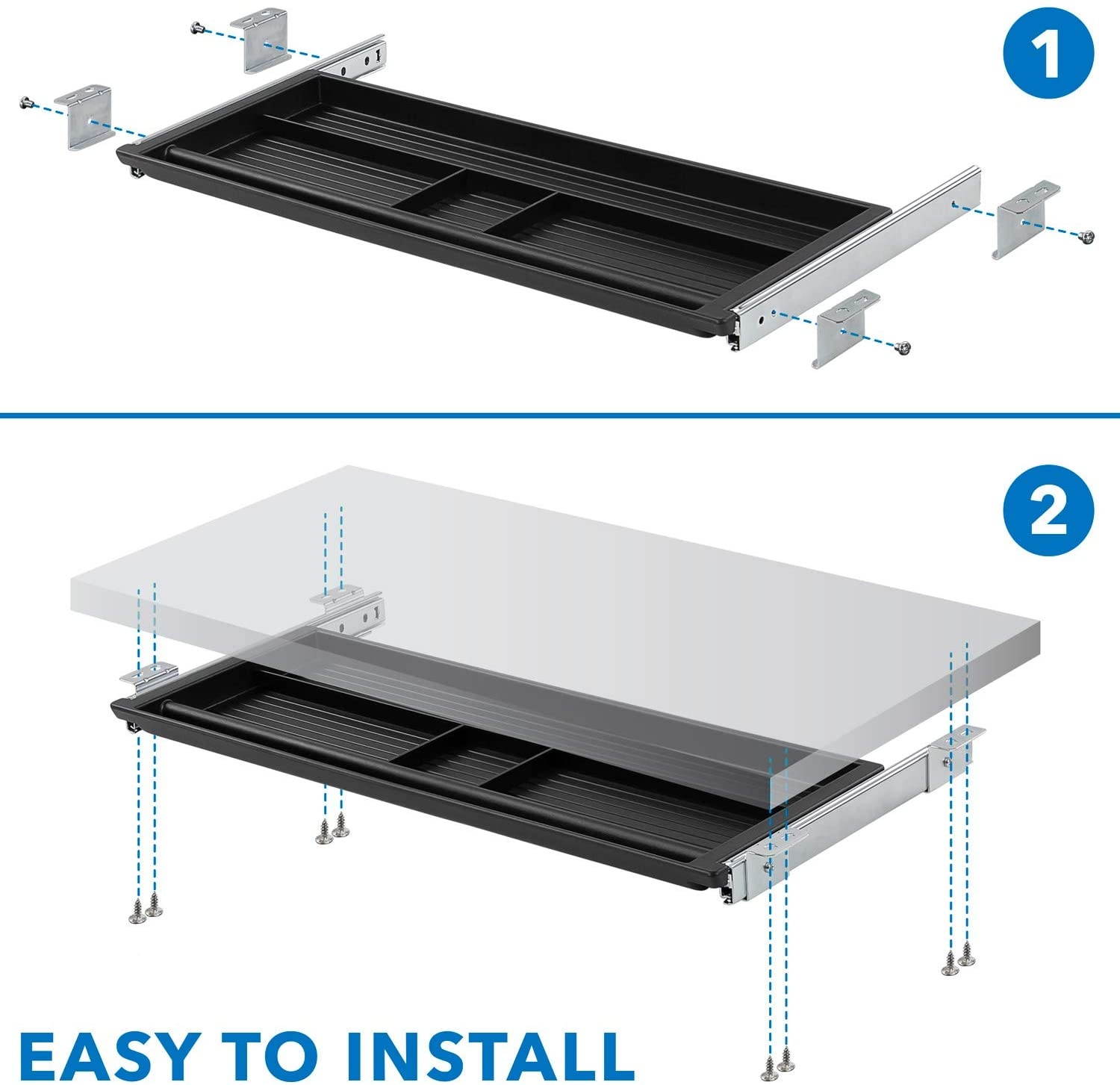 1

2

EASY TO INSTALL