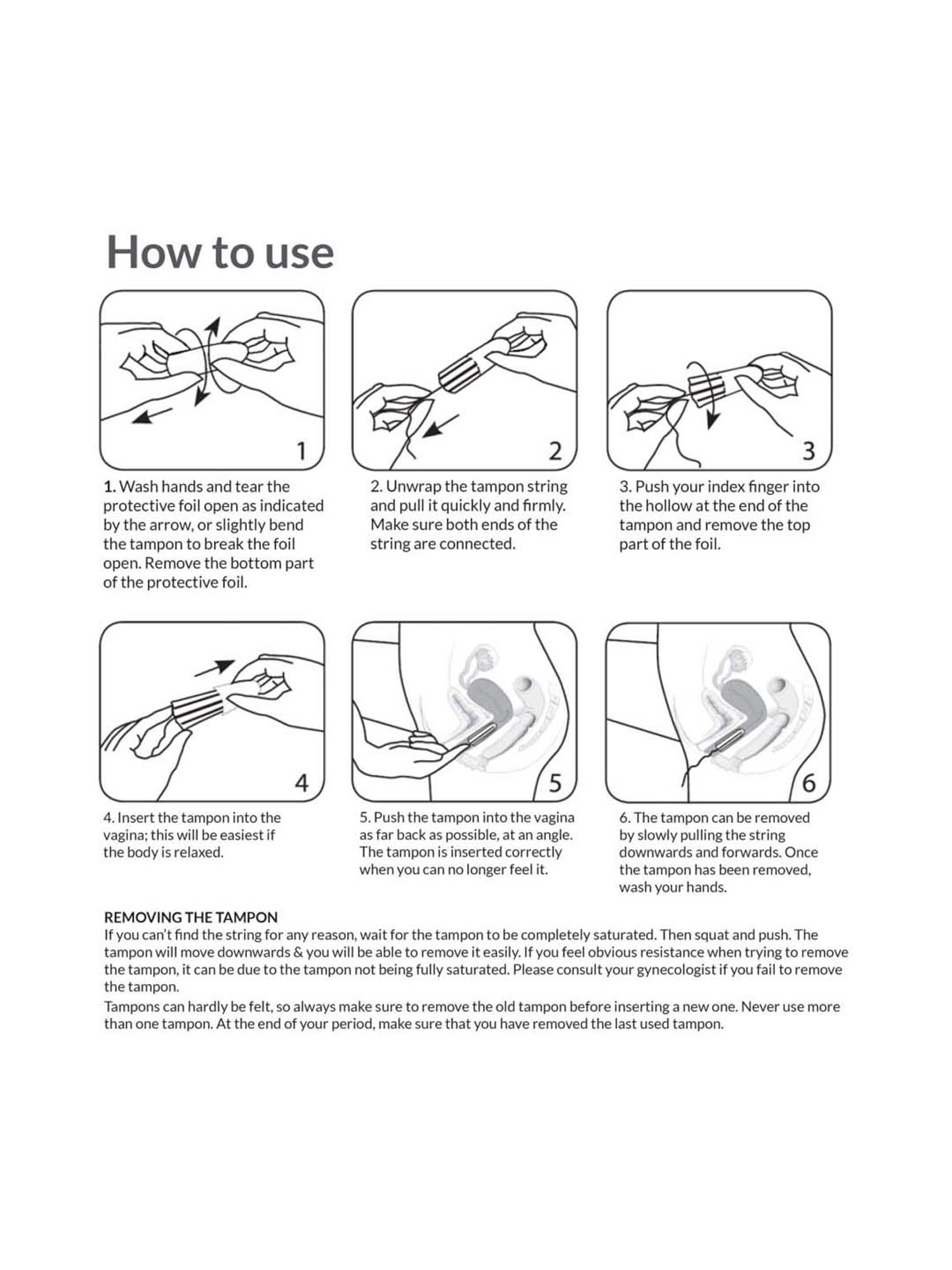 How to use

1

2

3

1. Wash hands and tear the protective foil open as indicated by the arrow, or slightly bend the tampon to break the foil open. Remove the bottom part of the protective foil.

2. Unwrap the tampon string and pull it quickly and firmly. Make sure both ends of the string are connected.

3. Push your index finger into the hollow at the end of the tampon and remove the top part of the foil.

4

5

6

4. Insert the tampon into the vagina; this will be easiest if the body is relaxed.

5. Push the tampon into the vagina as far back as possible, at an angle. The tampon is inserted correctly when you can no longer feel it.

6. The tampon can be removed by slowly pulling the string downwards and forwards. Once the tampon has been removed, wash your hands.

REMOVING THE TAMPON
If you can't find the string for any reason, wait for the tampon to be completely saturated. Then squat and push. The tampon will move downwards & you will be able to remove it easily. If you feel obvious resistance when trying to remove the tampon, it can be due to the tampon not being fully saturated. Please consult your gynecologist if you fail to remove the tampon.

Tampons can hardly be felt, so always make sure to remove the old tampon before inserting a new one. Never use more than one tampon. At the end of your period, make sure that you have removed the last used tampon.