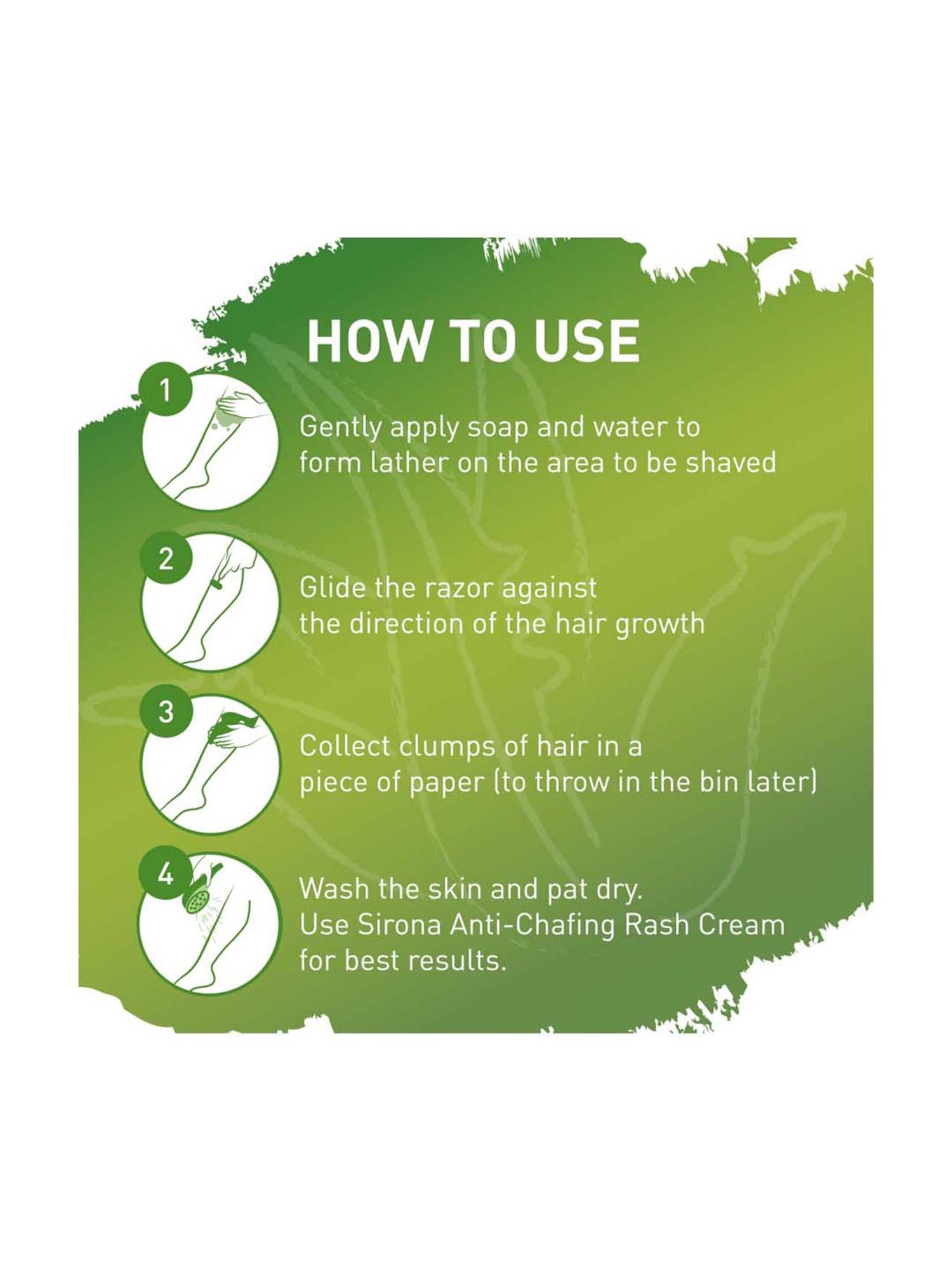 HOW TO USE

1

Gently apply soap and water to form lather on the area to be shaved

2

Glide the razor against the direction of the hair growth

3

Collect clumps of hair in a piece of paper (to throw in the bin later)

4

Wash the skin and pat dry.
Use Sirona Anti-Chafing Rash Cream for best results.