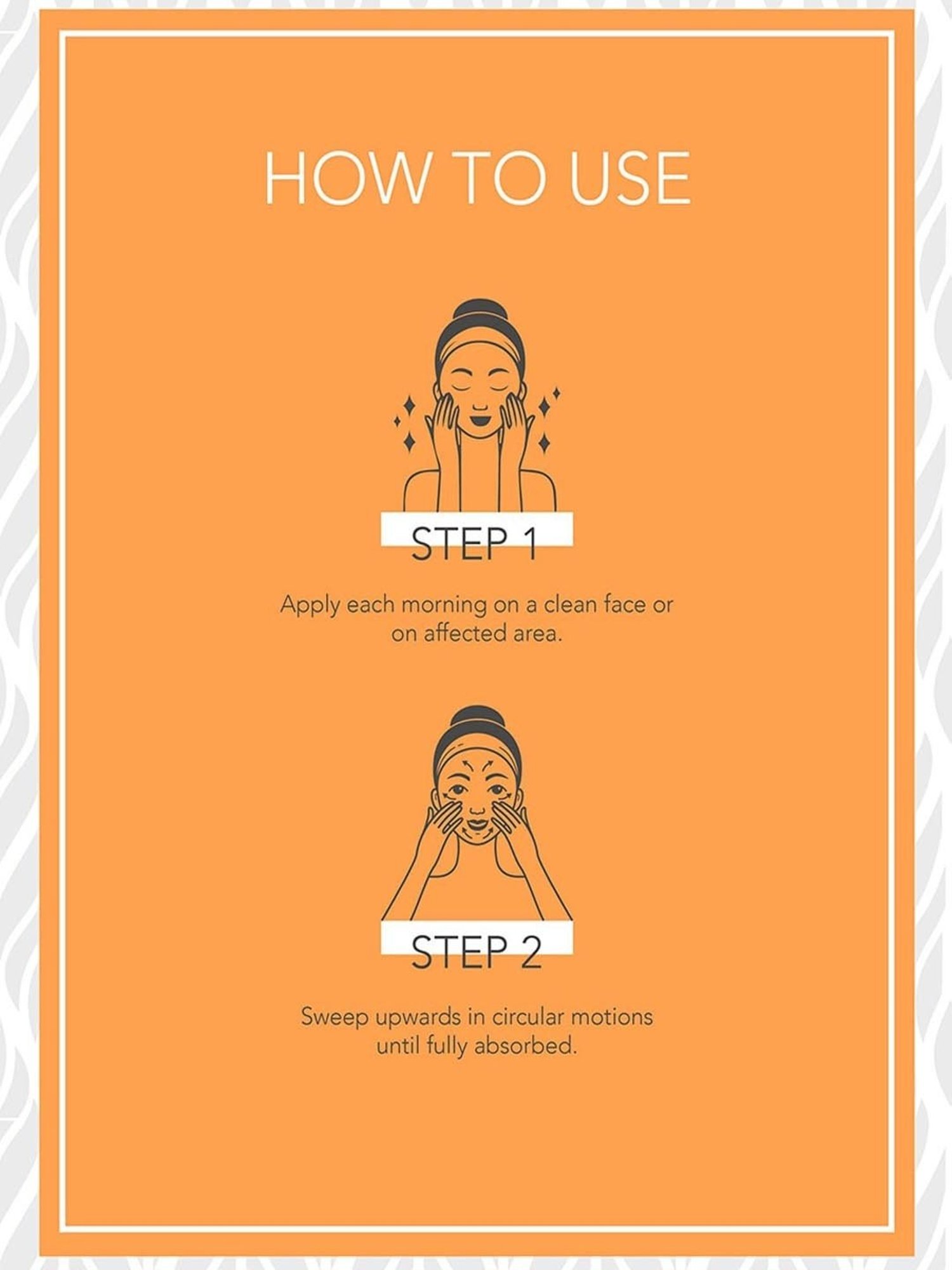 HOW TO USE

STEP 1

Apply each morning on a clean face or on affected area.

STEP 2

Sweep upwards in circular motions until fully absorbed.