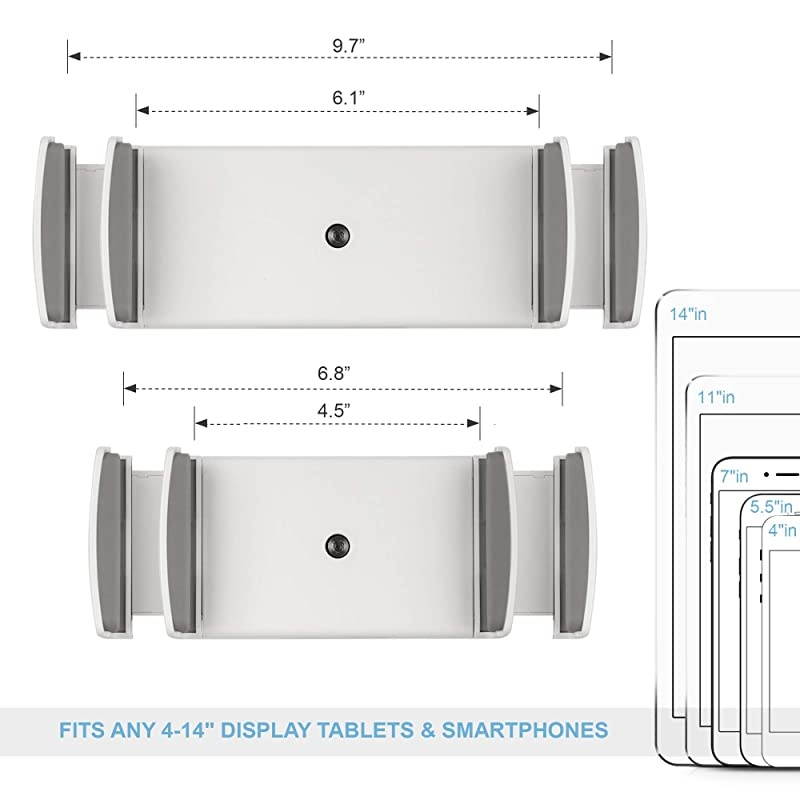 9.7”

6.1”

6.8”

4.5”

14"in

11"in

7"in

5.5"in

4"in

FITS ANY 4-14" DISPLAY TABLETS & SMARTPHONES