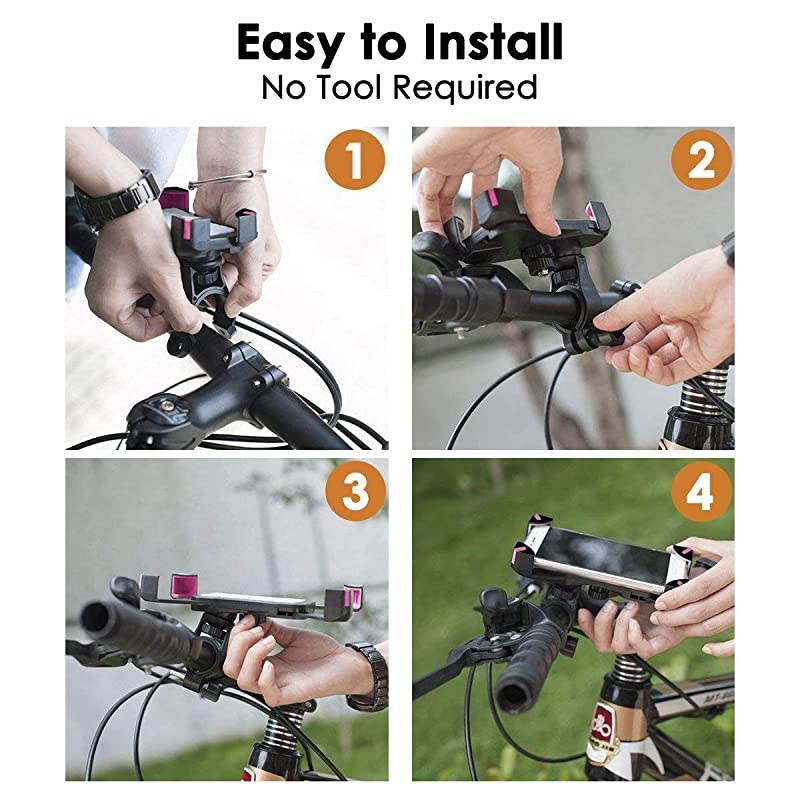 Easy to Install
No Tool Required

1

2

3

4