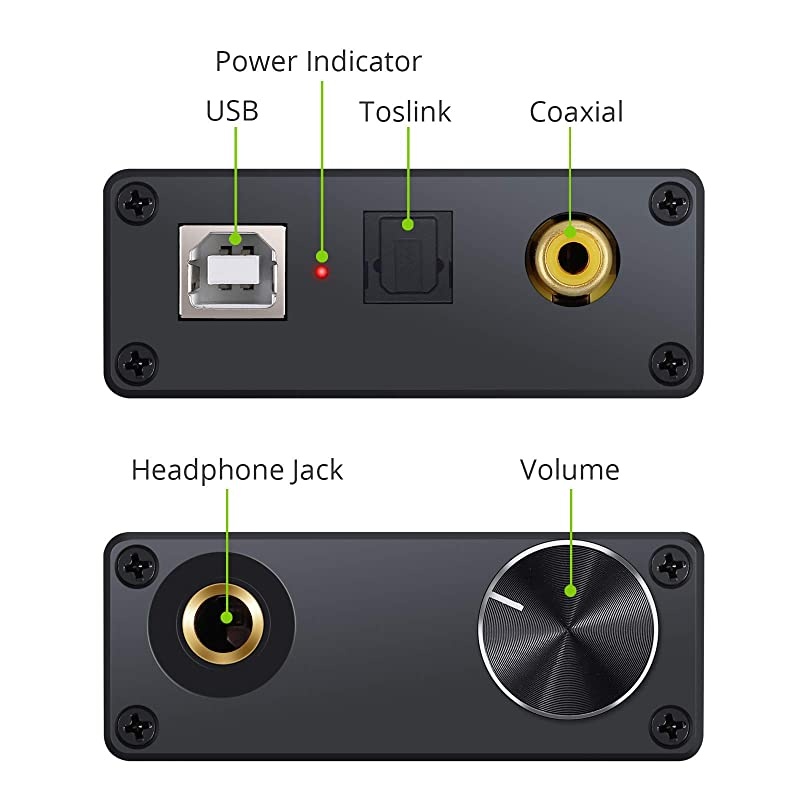 Power Indicator
USB
Toslink
Coaxial

Headphone Jack
Volume