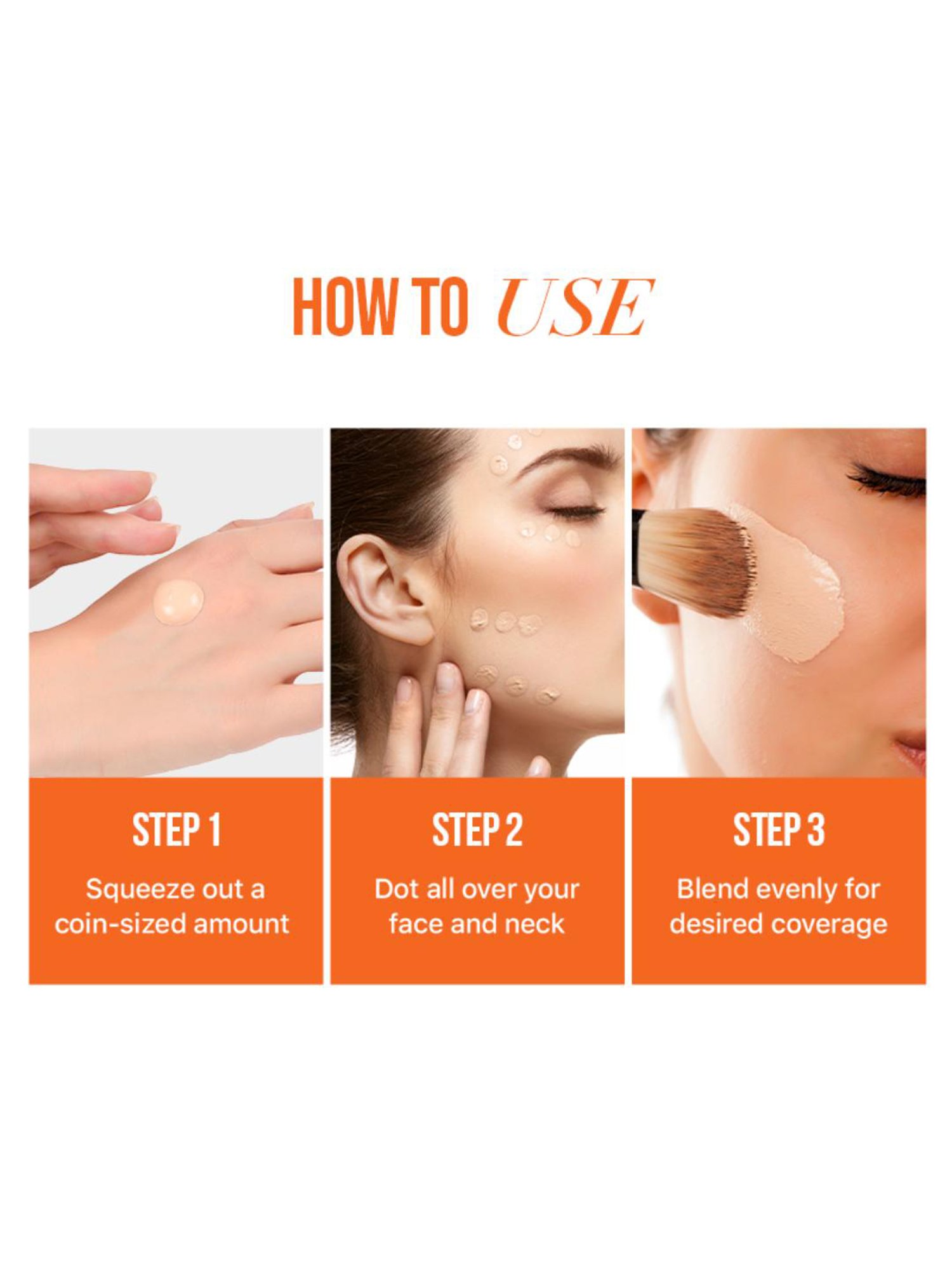 HOW TO USE

STEP 1
Squeeze out a coin-sized amount

STEP 2
Dot all over your face and neck

STEP 3
Blend evenly for desired coverage