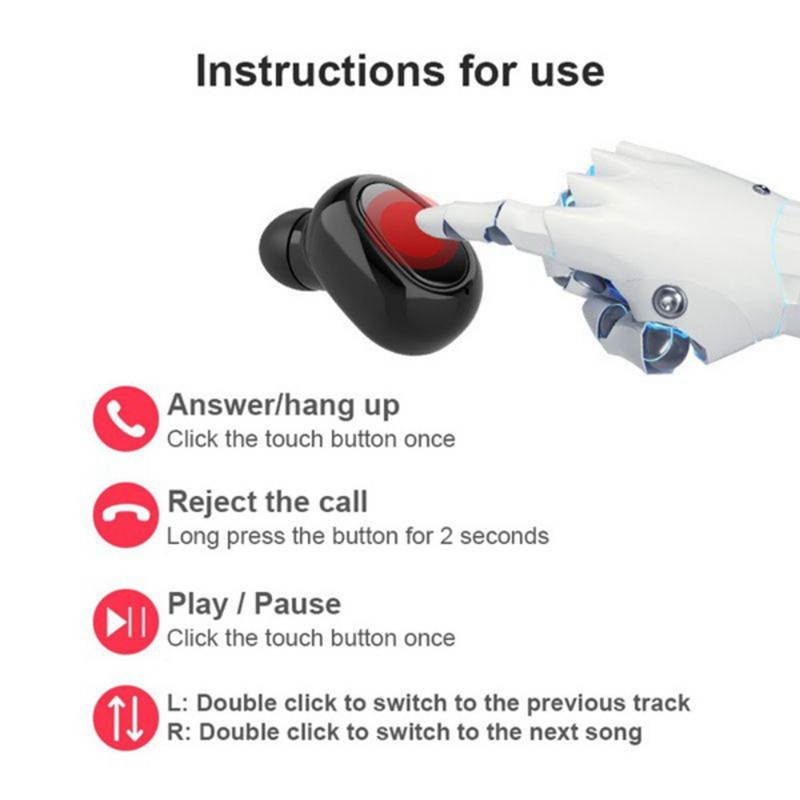 Instructions for use

Answer/hang up
Click the touch button once

Reject the call
Long press the button for 2 seconds

Play / Pause
Click the touch button once

L: Double click to switch to the previous track
R: Double click to switch to the next song