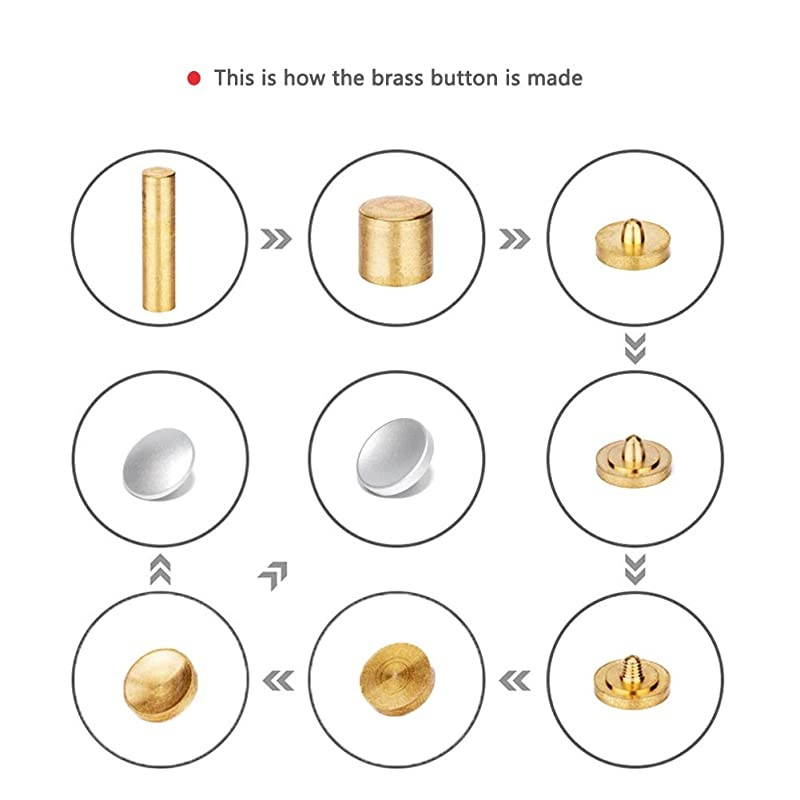 This is how the brass button is made