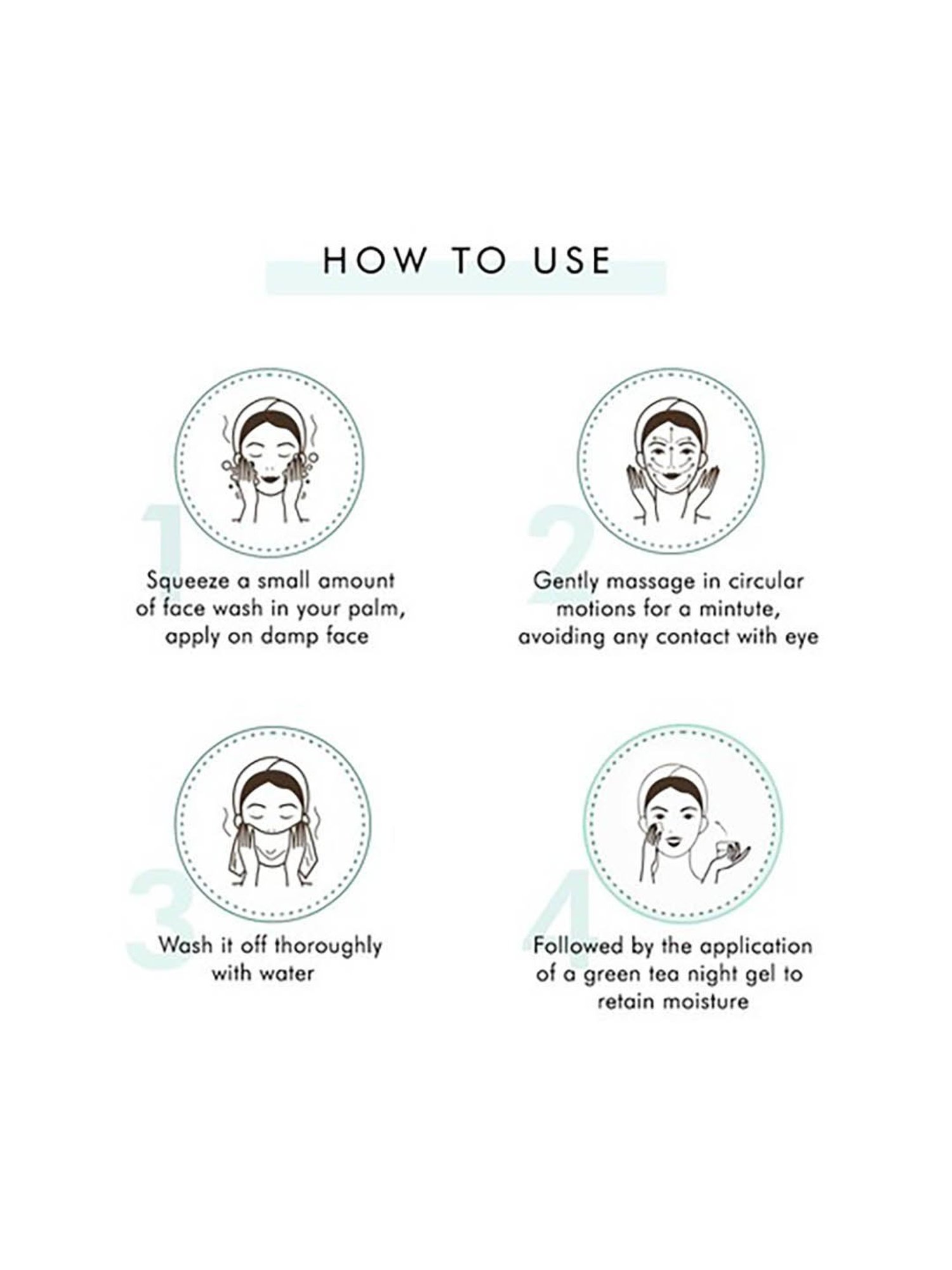 HOW TO USE

1

Squeeze a small amount of face wash in your palm, apply on damp face

2

Gently massage in circular motions for a mintute, avoiding any contact with eye

3

Wash it off thoroughly with water

4

Followed by the application of a green tea night gel to retain moisture