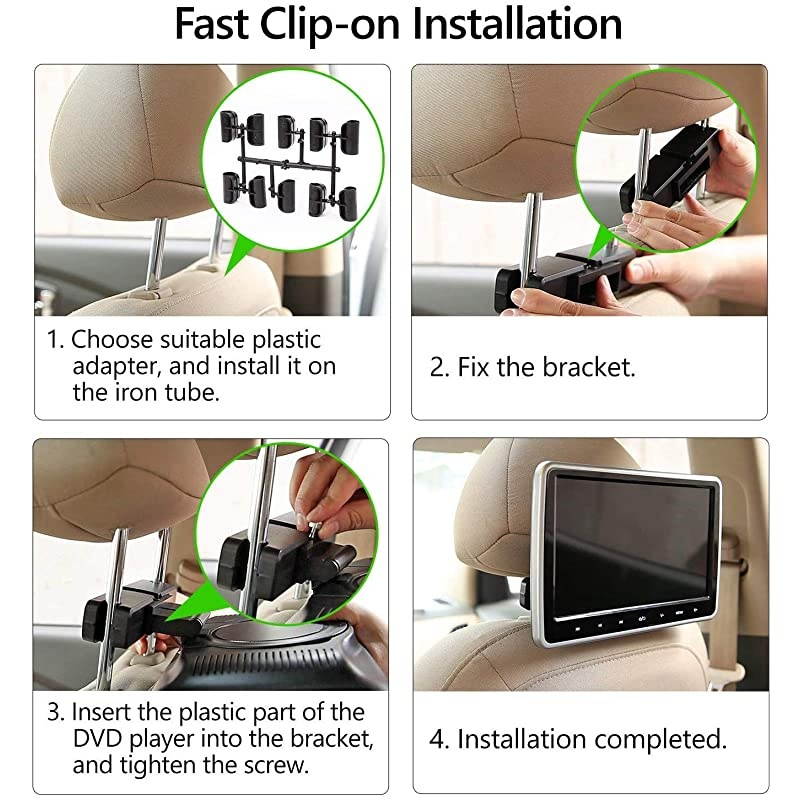 Fast Clip-on Installation

1. Choose suitable plastic adapter, and install it on the iron tube.

2. Fix the bracket.

3. Insert the plastic part of the DVD player into the bracket, and tighten the screw.

4. Installation completed.