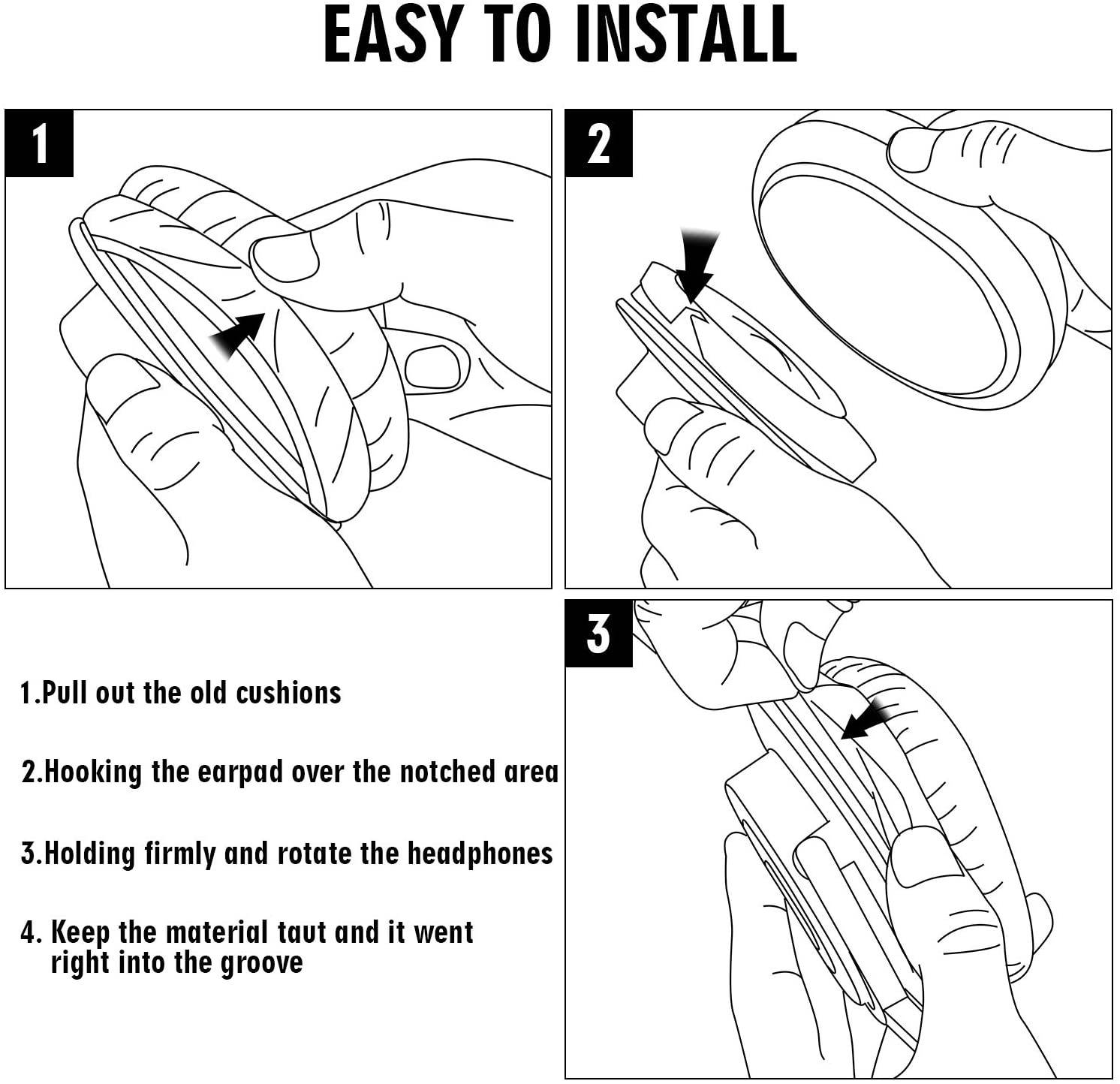 EASY TO INSTALL

1

2

3

1.Pull out the old cushions

2.Hooking the earpad over the notched area

3.Holding firmly and rotate the headphones

4. Keep the material taut and it went right into the groove