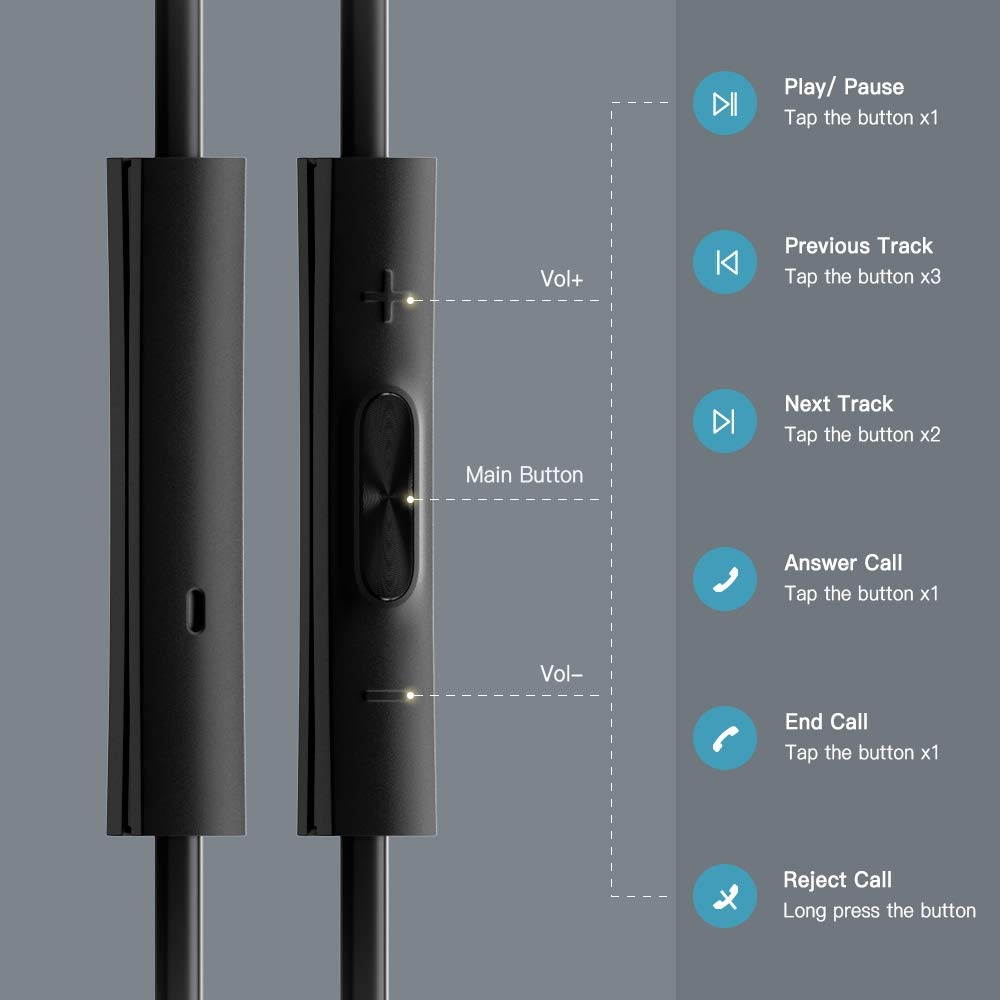 Vol+

Main Button

Vol–

Play/ Pause
Tap the button x1

Previous Track
Tap the button x3

Next Track
Tap the button x2

Answer Call
Tap the button x1

End Call
Tap the button x1

Reject Call
Long press the button