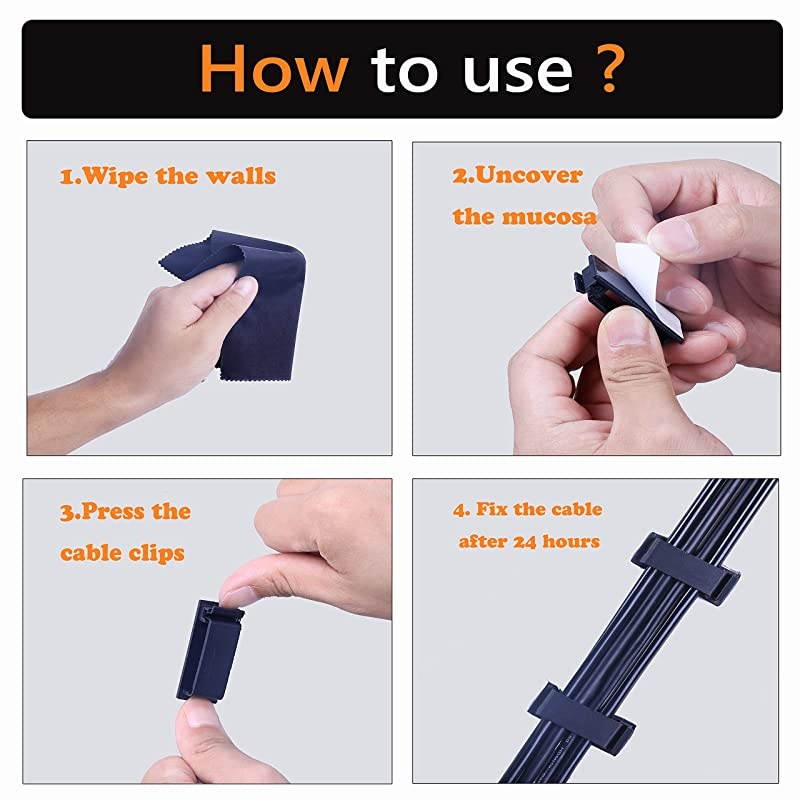 How to use ?

1.Wipe the walls

2.Uncover the mucosa

3.Press the cable clips

4. Fix the cable after 24 hours