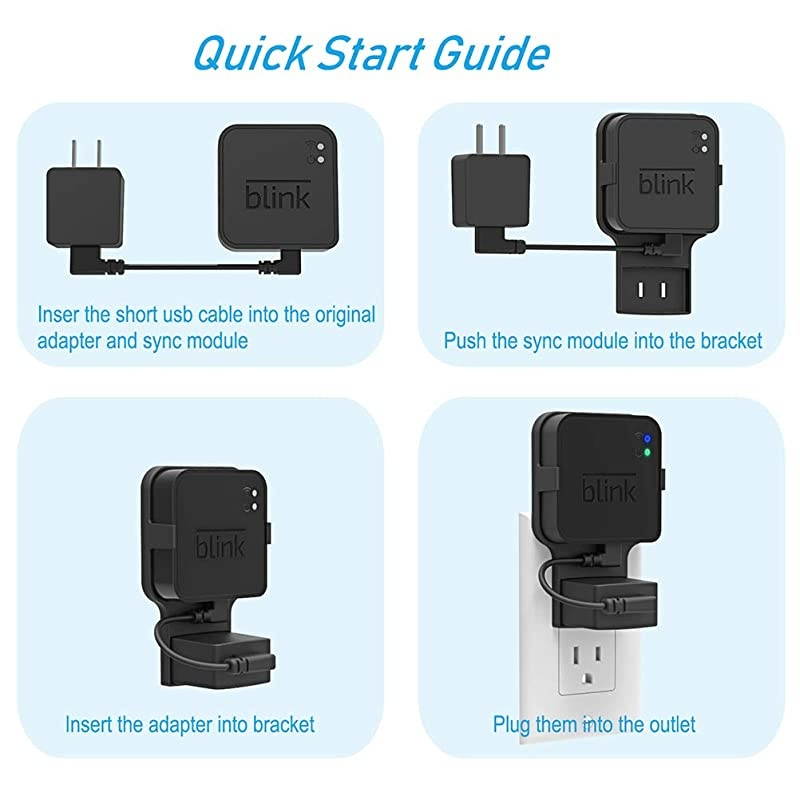 Quick Start Guide

blink

Inser the short usb cable into the original adapter and sync module

blink

Push the sync module into the bracket

blink

Insert the adapter into bracket

blink

Plug them into the outlet