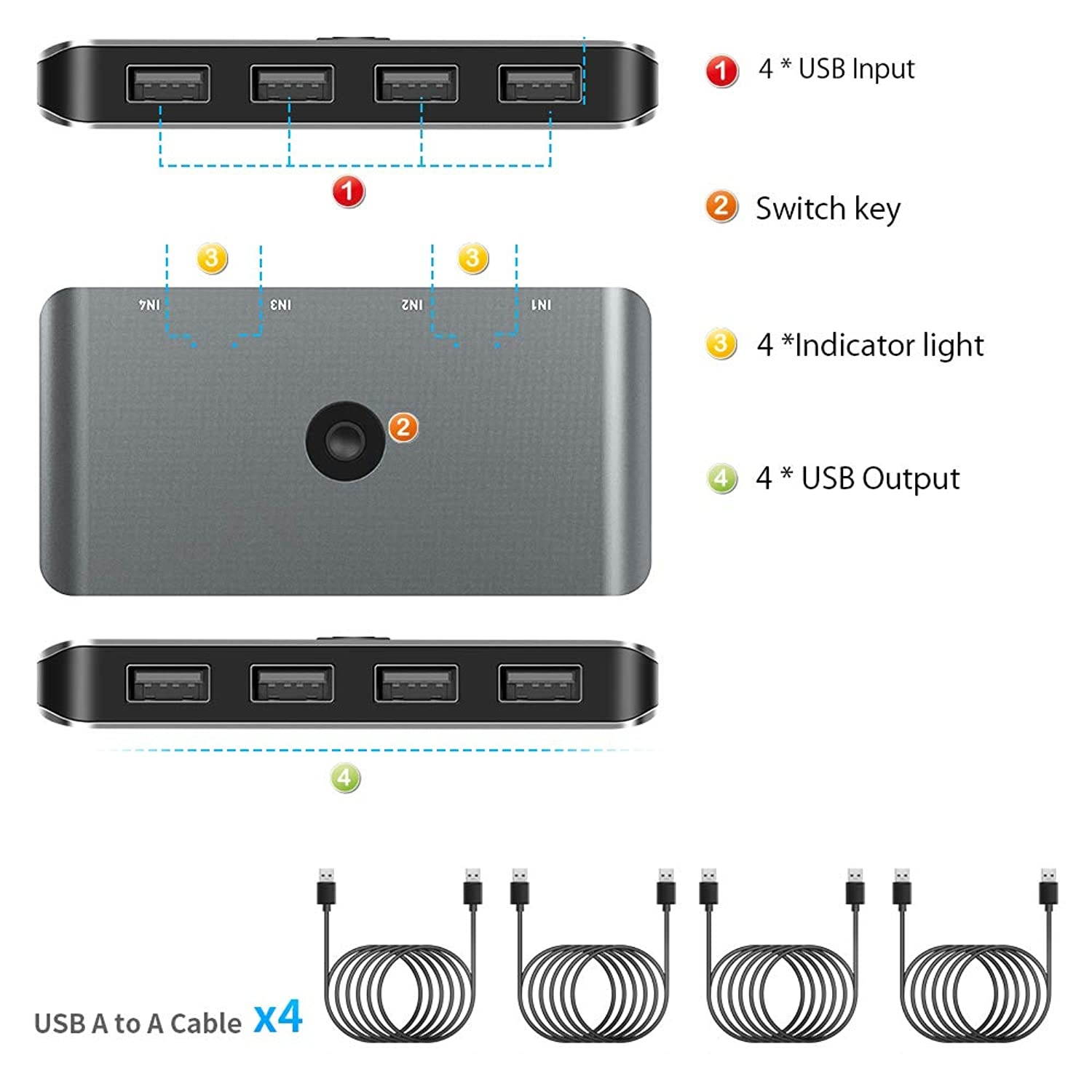 1

3 3

IN4 IN3 IN2 IN1

2

4

1 4 * USB Input

2 Switch key

3 4 *Indicator light

4 4 * USB Output

USB A to A Cable x4