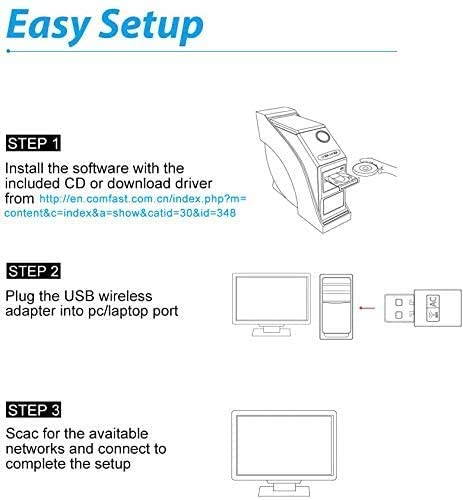 Easy Setup

STEP 1

Install the software with the included CD or download driver from http://en.comfast.com.cn/index.php?m=content&c=index&a=show&catid=30&id=348

STEP 2

Plug the USB wireless adapter into pc/laptop port

AC

STEP 3

Scac for the avaitable networks and connect to complete the setup