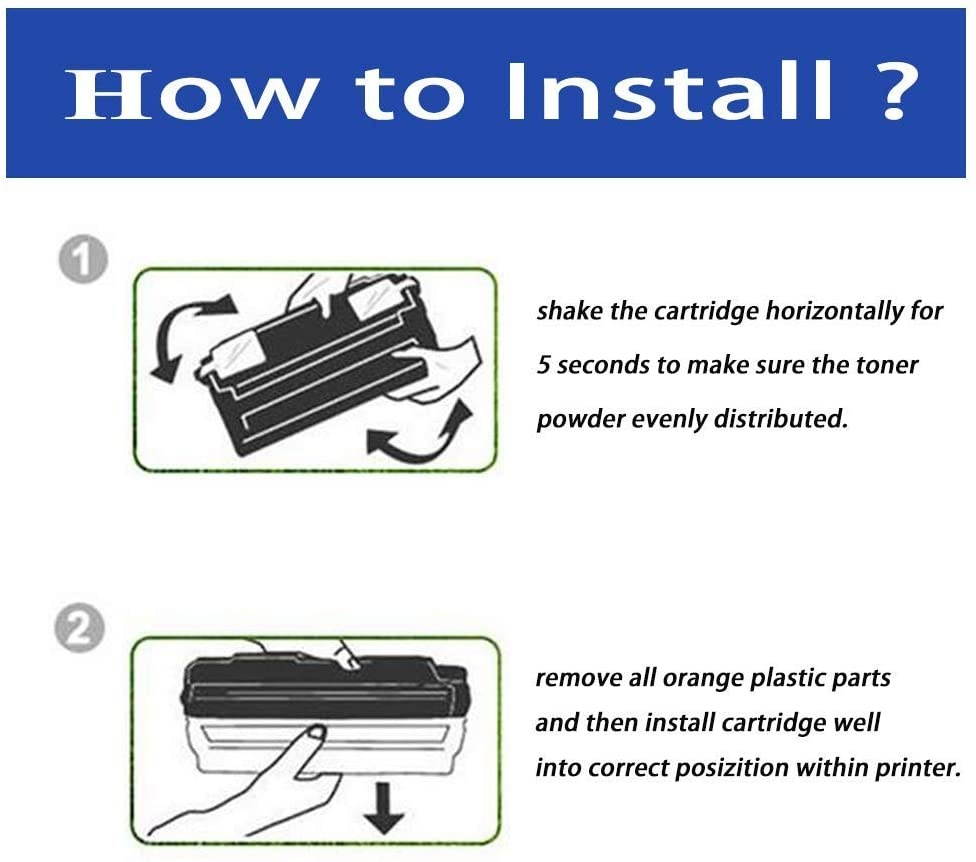 How to Install ?

1

shake the cartridge horizontally for 5 seconds to make sure the toner powder evenly distributed.

2

remove all orange plastic parts and then install cartridge well into correct posizition within printer.