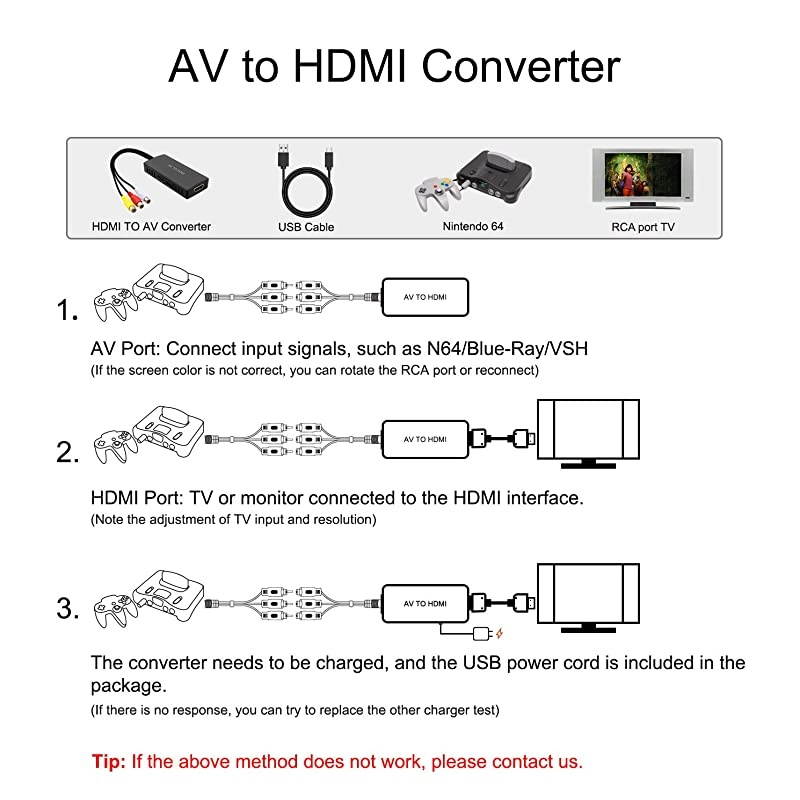 AV to HDMI Converter

HDMI TO AV Converter
USB Cable
Nintendo 64
RCA port TV

1.
AV TO HDMI

AV Port: Connect input signals, such as N64/Blue-Ray/VSH
(If the screen color is not correct, you can rotate the RCA port or reconnect)

2.
AV TO HDMI

HDMI Port: TV or monitor connected to the HDMI interface.
(Note the adjustment of TV input and resolution)

3.
AV TO HDMI

The converter needs to be charged, and the USB power cord is included in the package.
(If there is no response, you can try to replace the other charger test)

Tip: If the above method does not work, please contact us.