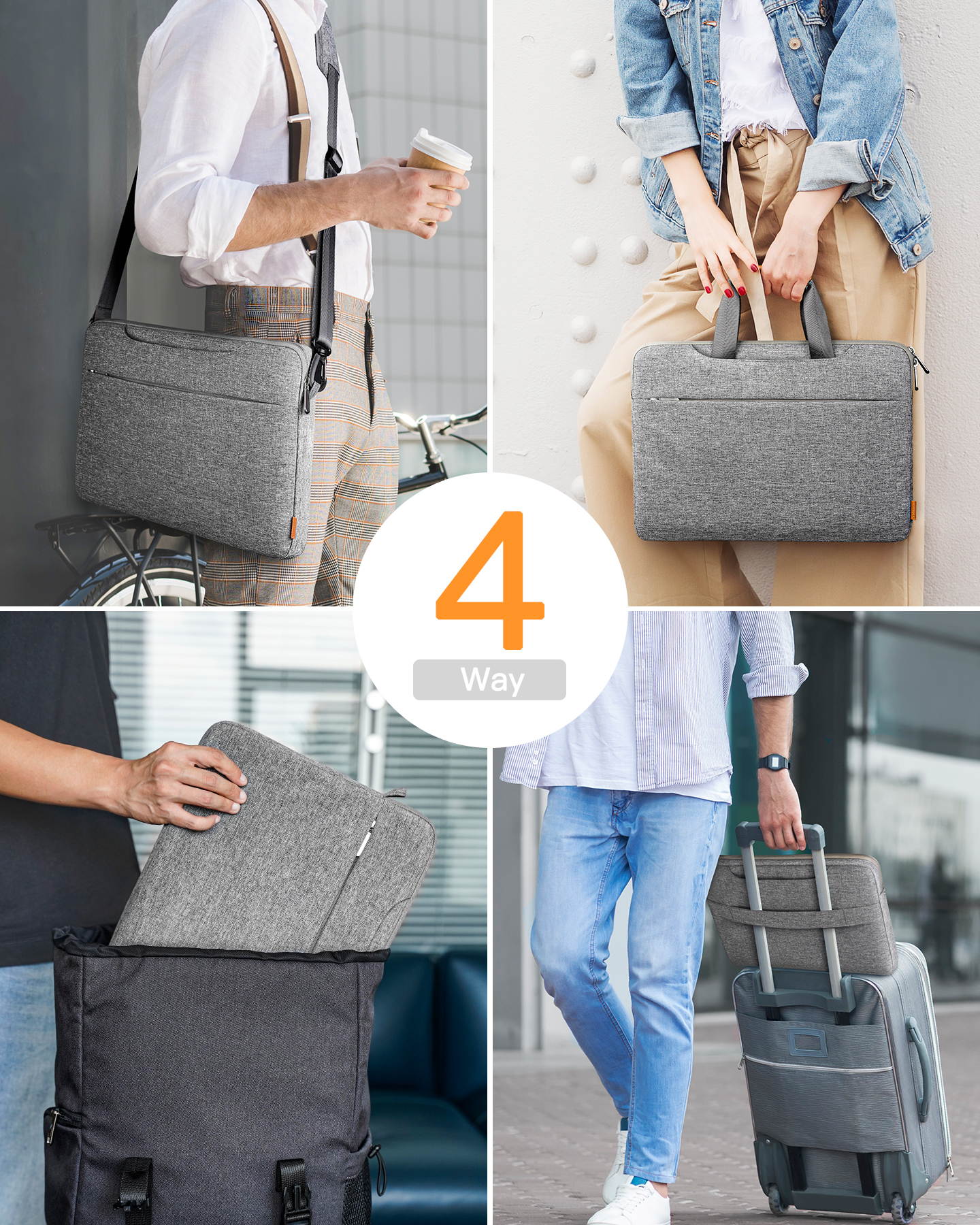 4
Way