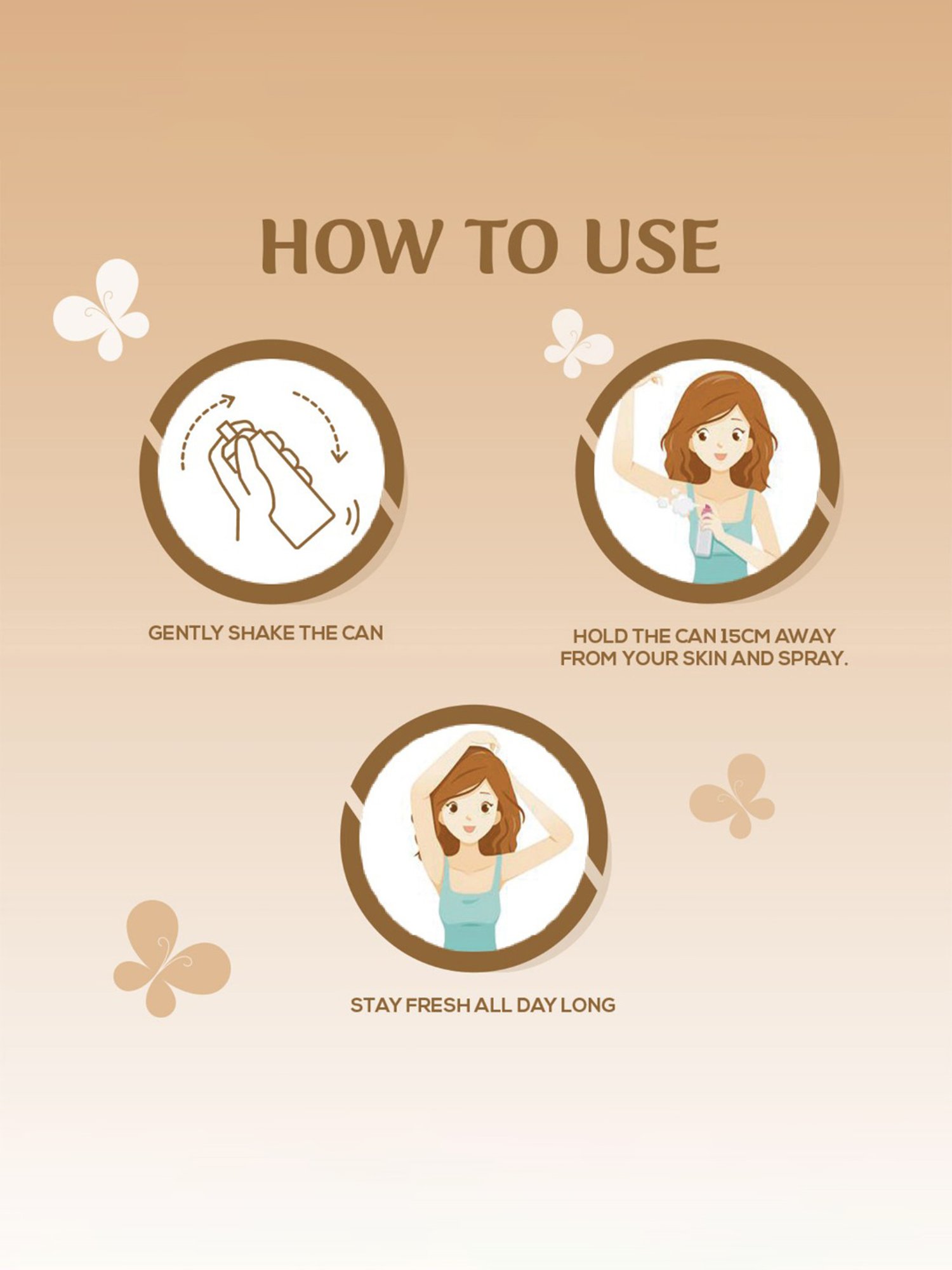 HOW TO USE

GENTLY SHAKE THE CAN

HOLD THE CAN 15CM AWAY FROM YOUR SKIN AND SPRAY.

STAY FRESH ALL DAY LONG