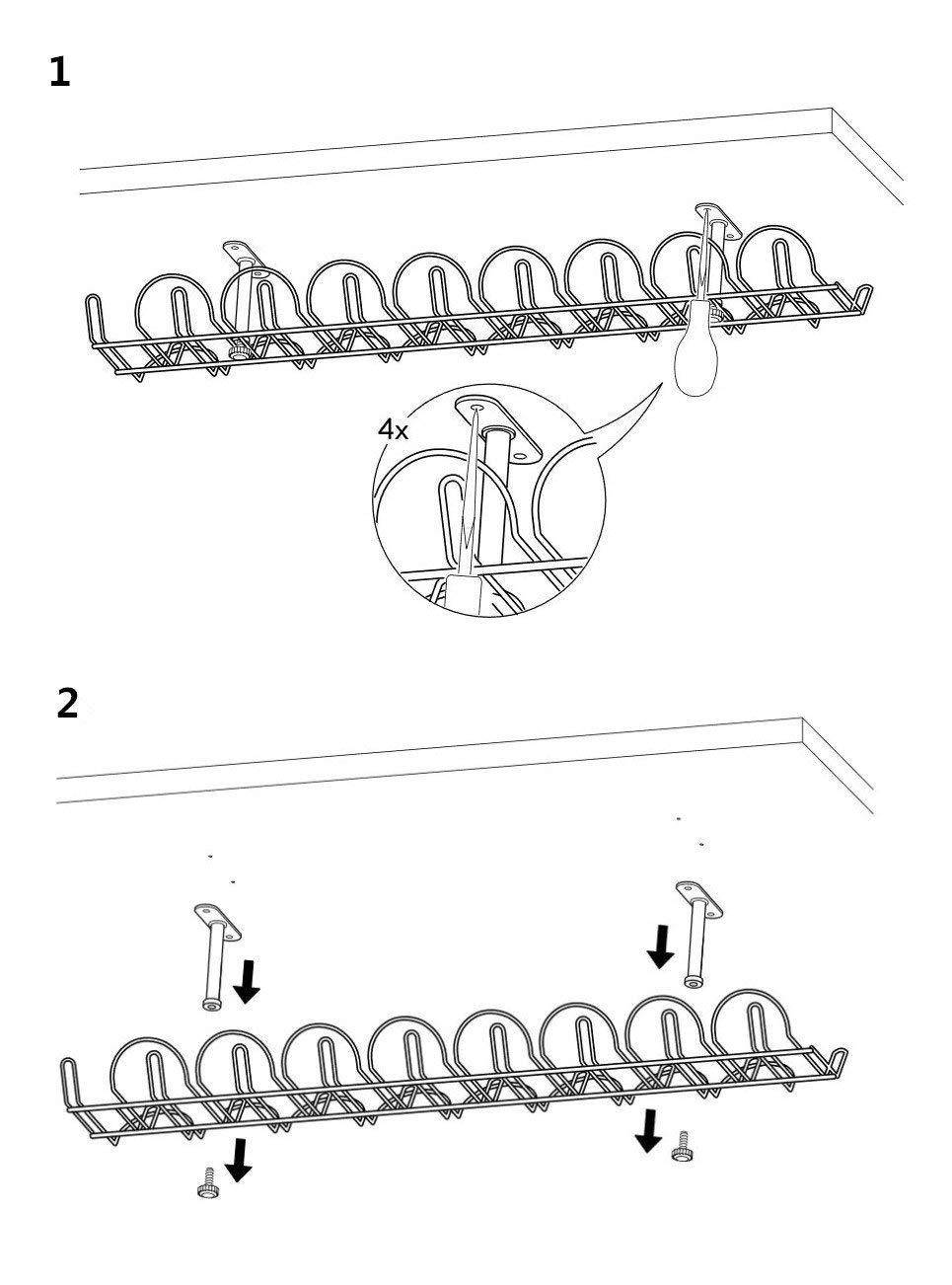 1

4x

2