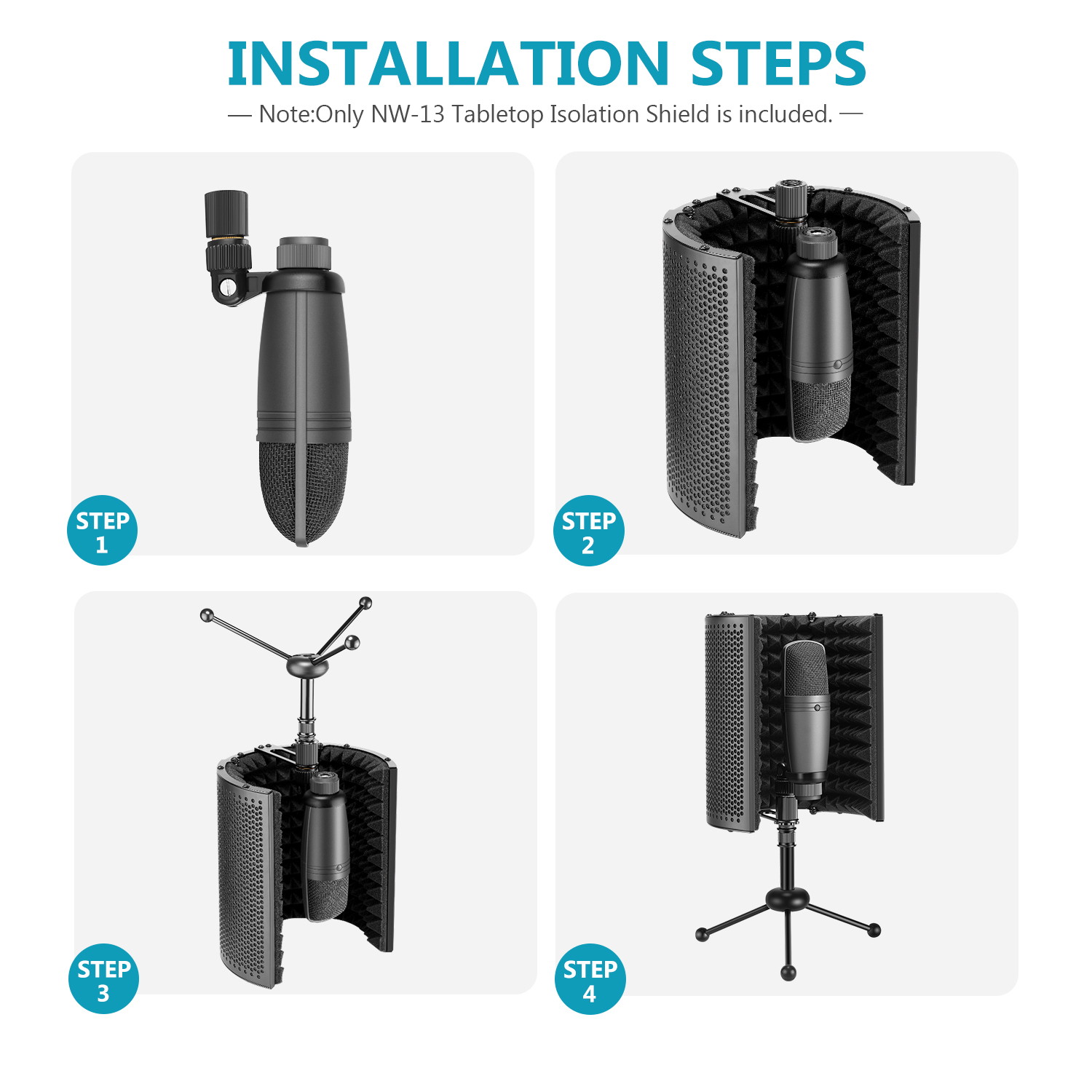 INSTALLATION STEPS

— Note:Only NW-13 Tabletop Isolation Shield is included. —

STEP 1

STEP 2

STEP 3

STEP 4