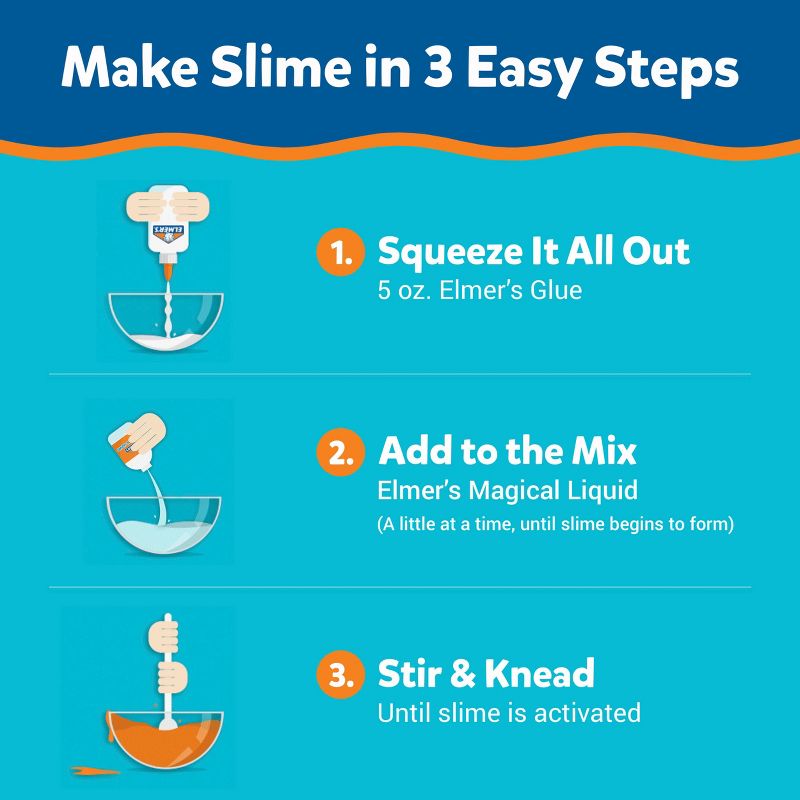 Make Slime in 3 Easy Steps

ELMER'S

1. Squeeze It All Out
5 oz. Elmer's Glue

2. Add to the Mix
Elmer's Magical Liquid
(A little at a time, until slime begins to form)

3. Stir & Knead
Until slime is activated