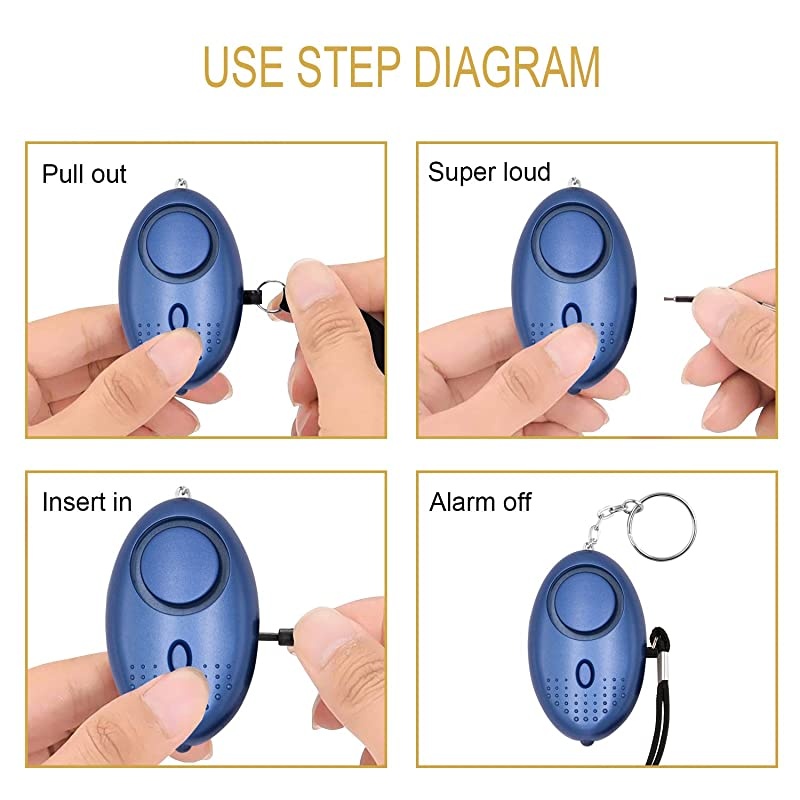 USE STEP DIAGRAM

Pull out

Super loud

Insert in

Alarm off