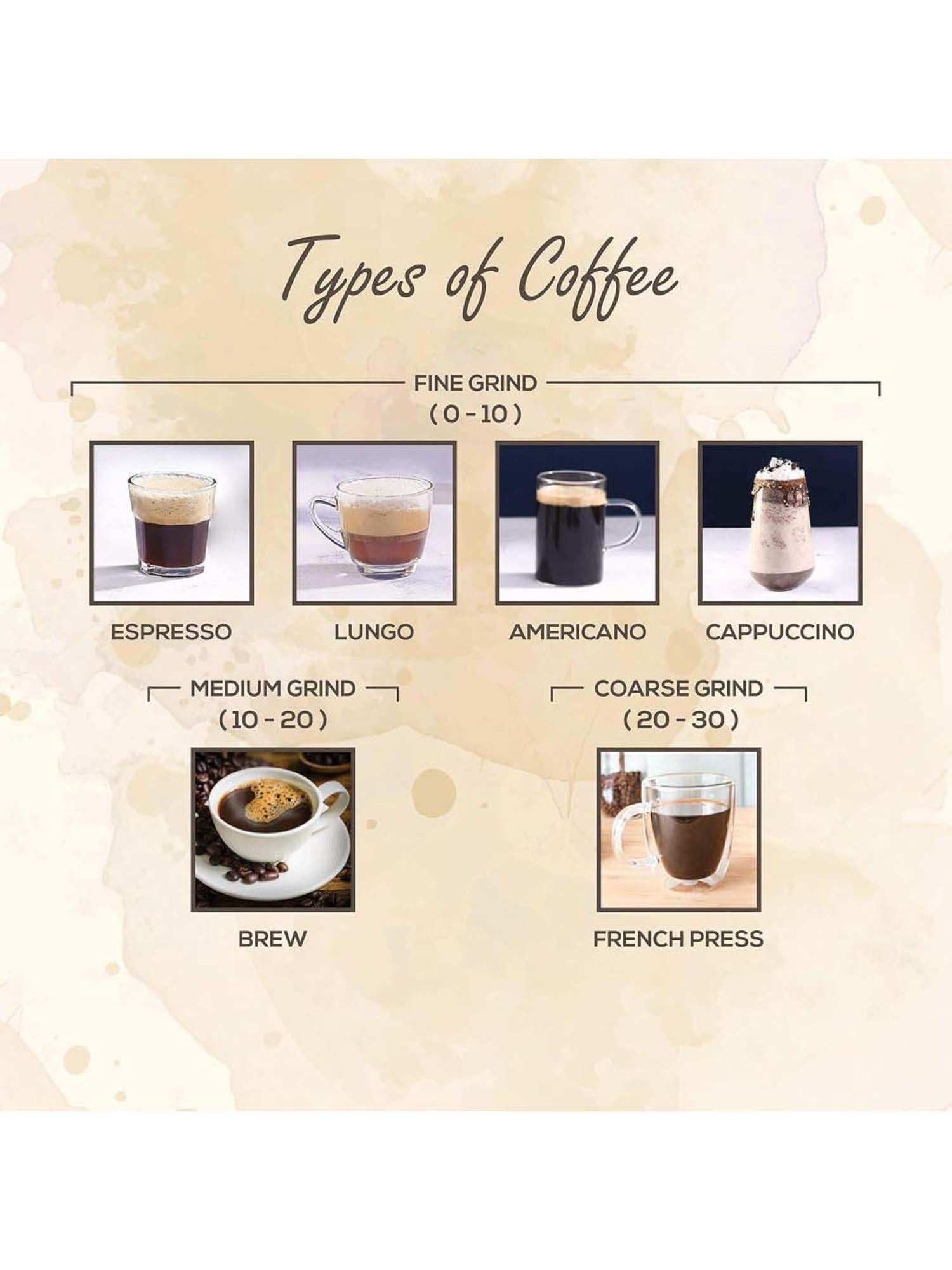 Types of Coffee

FINE GRIND
( 0 - 10 )

ESPRESSO

LUNGO

AMERICANO

CAPPUCCINO

MEDIUM GRIND
( 10 - 20 )

BREW

COARSE GRIND
( 20 - 30 )

FRENCH PRESS