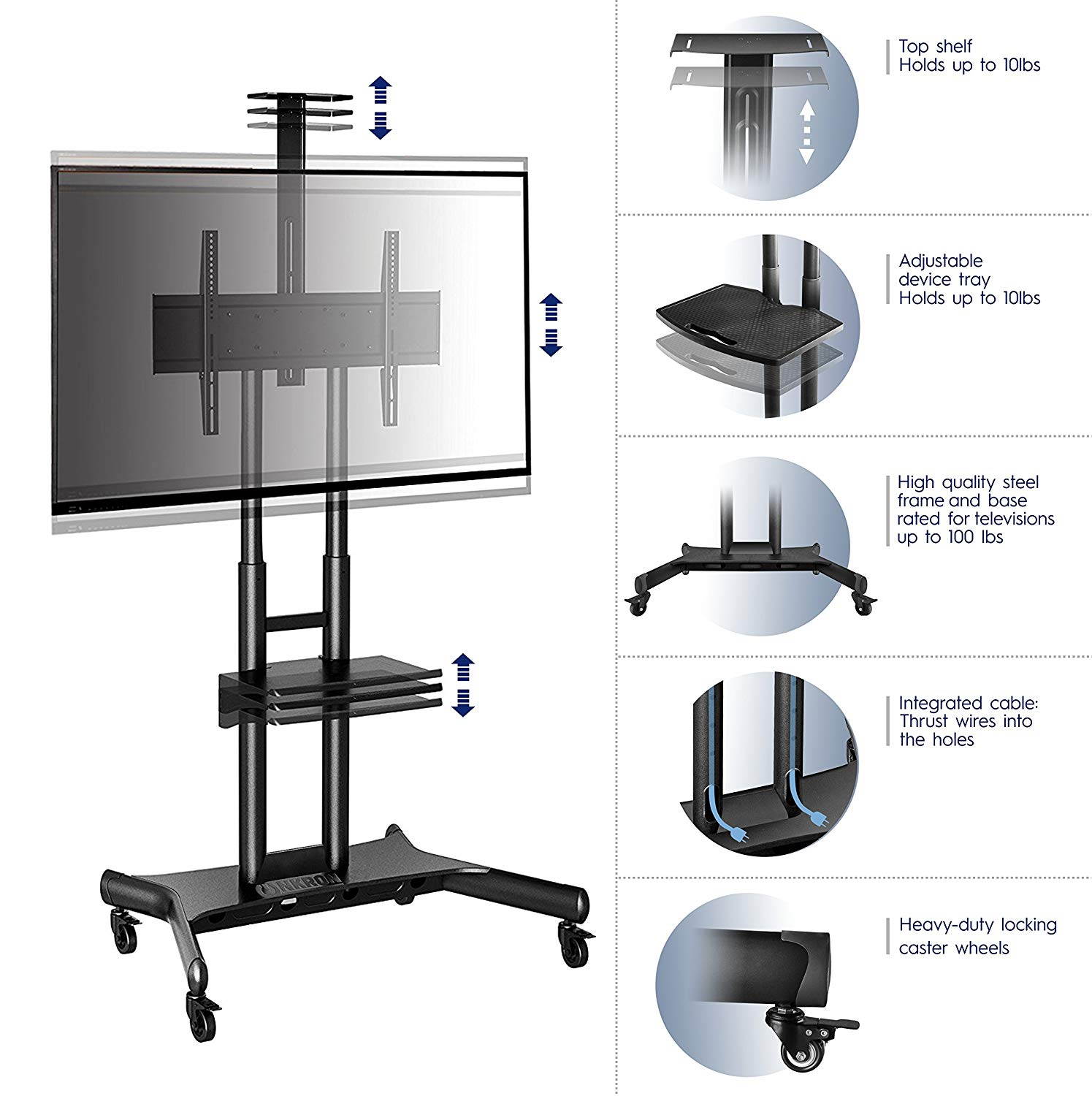 ONKRON

Top shelf
Holds up to 10lbs

Adjustable
device tray
Holds up to 10lbs

High quality steel
frame and base
rated for televisions
up to 100 lbs

Integrated cable:
Thrust wires into
the holes

Heavy-duty locking
caster wheels