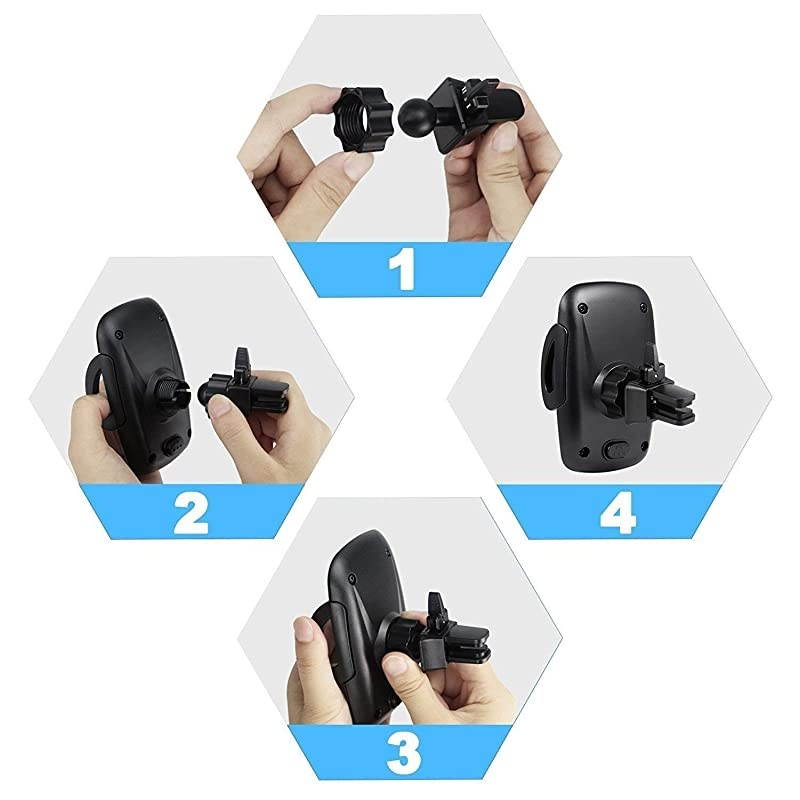 1

2

4

3